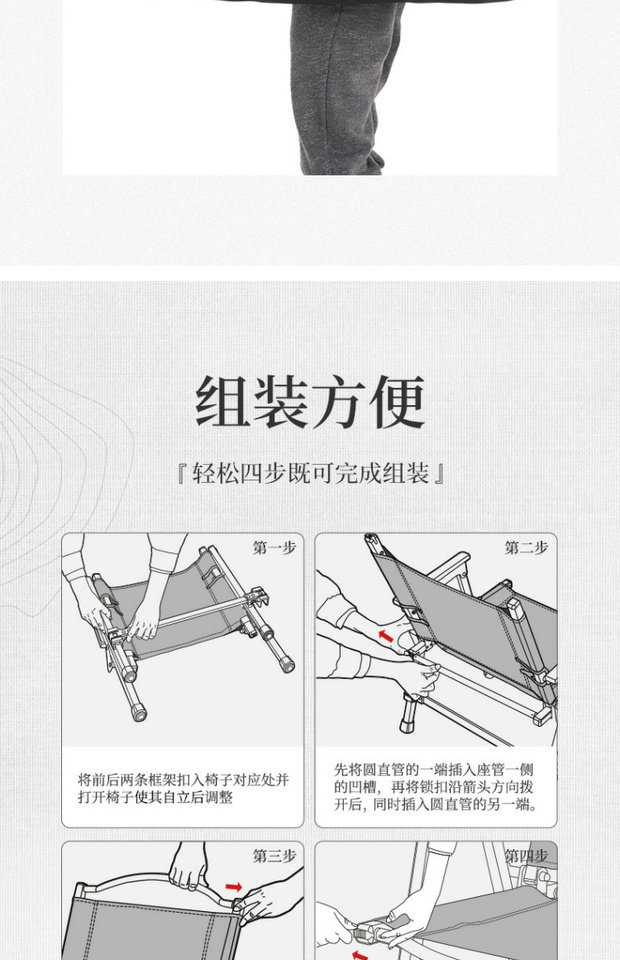 组装方便

『轻松四步既可完成组装』

第一步

将前后两条框架扣入椅子对应处并打开椅子使其自立后调整

第二步

先将圆直管的一端插入座管一侧的凹槽，再将锁扣沿箭头方向拨开后，同时插入圆直管的另一端。

第三步

第四步