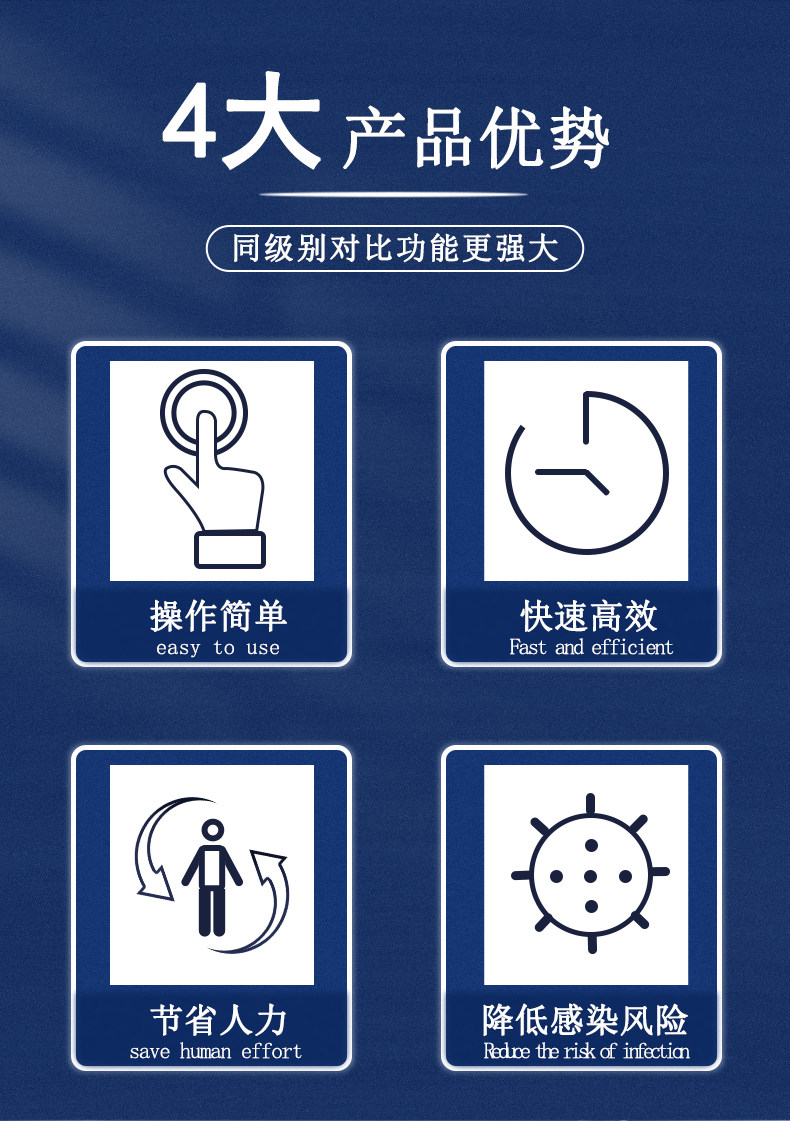 4大 产品优势

同级别对比功能更强大

操作简单
easy to use

快速高效
Fast and efficient

节省人力
save human effort

降低感染风险
Reduce the risk of infection