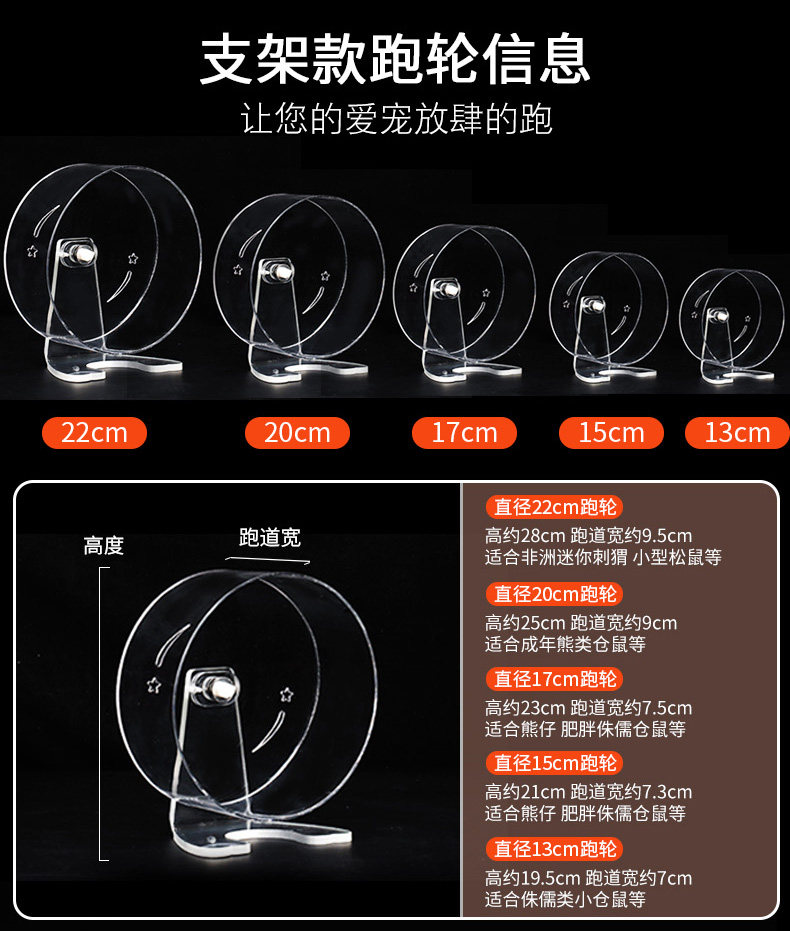 支架款跑轮信息

让您的爱宠放肆的跑

22cm

20cm

17cm

15cm

13cm

高度

跑道宽

直径22cm跑轮
高约28cm 跑道宽约9.5cm
适合非洲迷你刺猬 小型松鼠等

直径20cm跑轮
高约25cm 跑道宽约9cm
适合成年熊类仓鼠等

直径17cm跑轮
高约23cm 跑道宽约7.5cm
适合熊仔 肥胖侏儒仓鼠等

直径15cm跑轮
高约21cm 跑道宽约7.3cm
适合熊仔 肥胖侏儒仓鼠等

直径13cm跑轮
高约19.5cm 跑道宽约7cm
适合侏儒类小仓鼠等