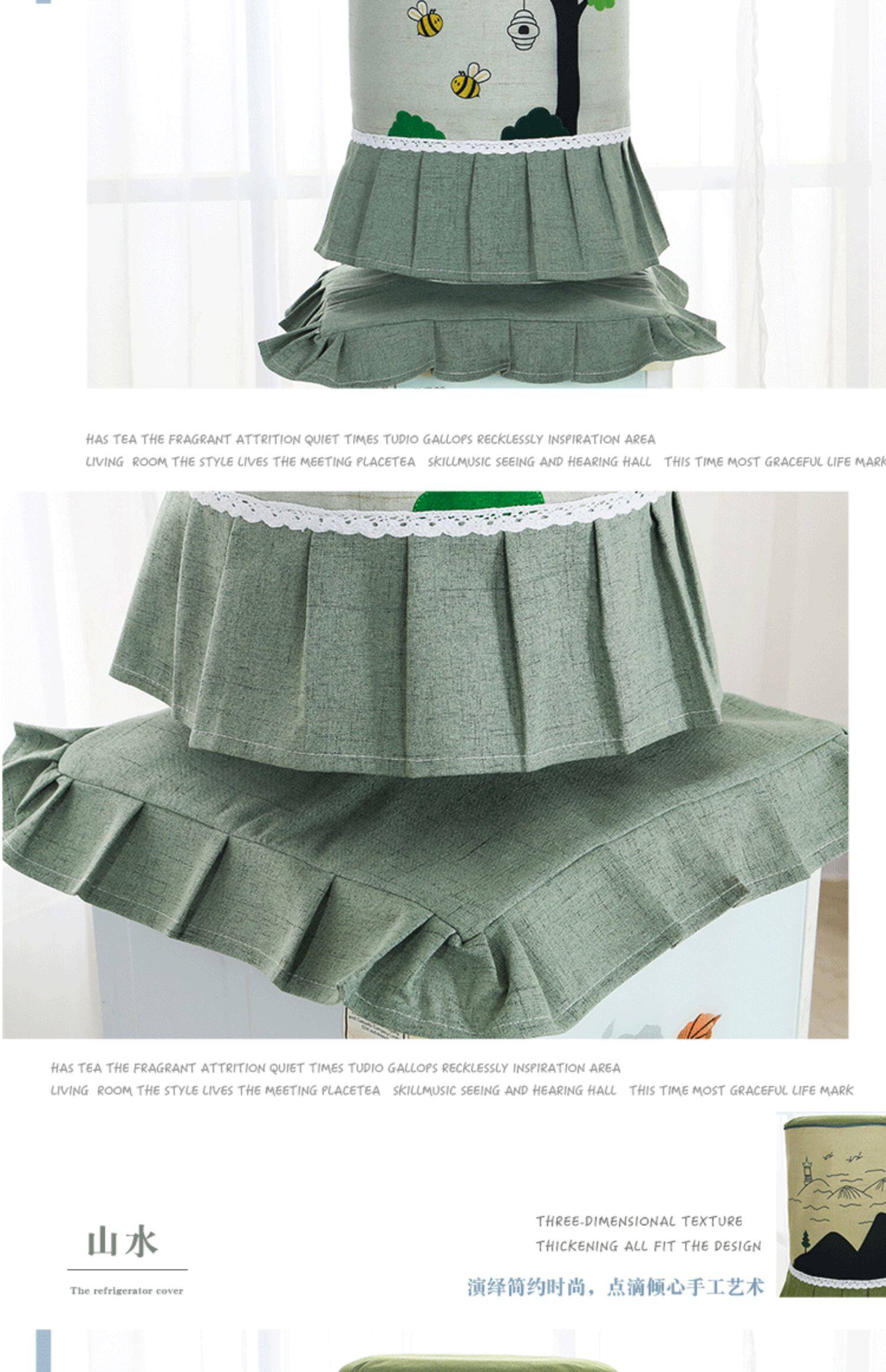 HAS TEA THE FRAGRANT ATTRITION QUIET TIMES TUDIO GALLOPS RECKLESSLY INSPIRATION AREA
LIVING ROOM THE STYLE LIVES THE MEETING PLACETEA SKILLMUSIC SEEING AND HEARING HALL THIS TIME MOST GRACEFUL LIFE MARK

HAS TEA THE FRAGRANT ATTRITION QUIET TIMES TUDIO GALLOPS RECKLESSLY INSPIRATION AREA
LIVING ROOM THE STYLE LIVES THE MEETING PLACETEA SKILLMUSIC SEEING AND HEARING HALL THIS TIME MOST GRACEFUL LIFE MARK

山水

The refrigerator cover

THREE-DIMENSIONAL TEXTURE
THICKENING ALL FIT THE DESIGN

演绎简约时尚，点滴倾心手工艺术