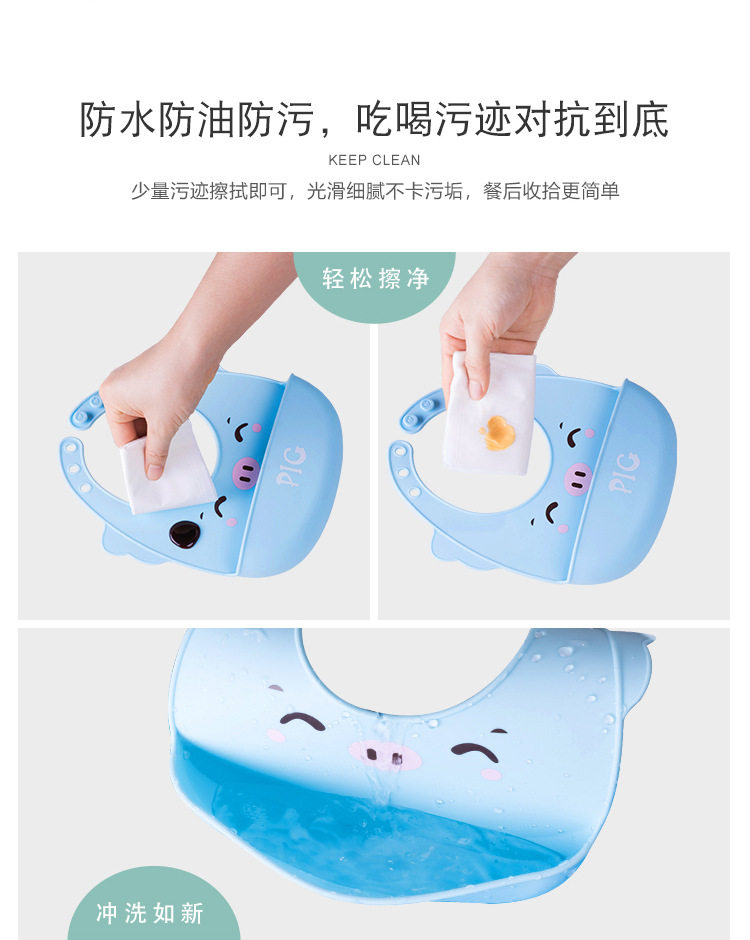 防水防油防污，吃喝污迹对抗到底

KEEP CLEAN

少量污迹擦拭即可，光滑细腻不卡污垢，餐后收拾更简单

轻松擦净

PIG

PIG

冲洗如新