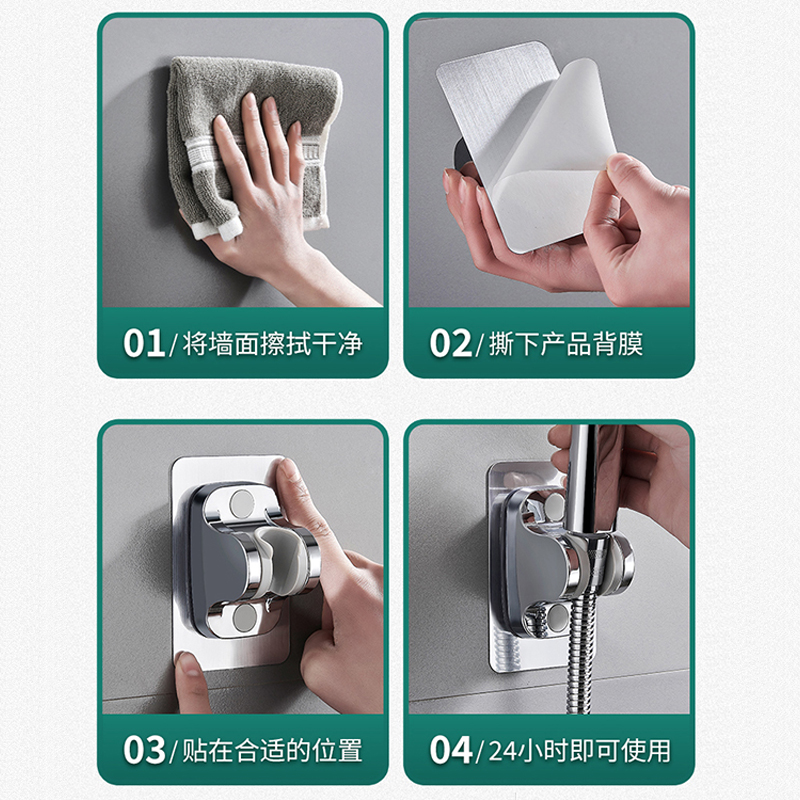 01/将墙面擦拭干净

02/撕下产品背膜

03/贴在合适的位置

04/24小时即可使用