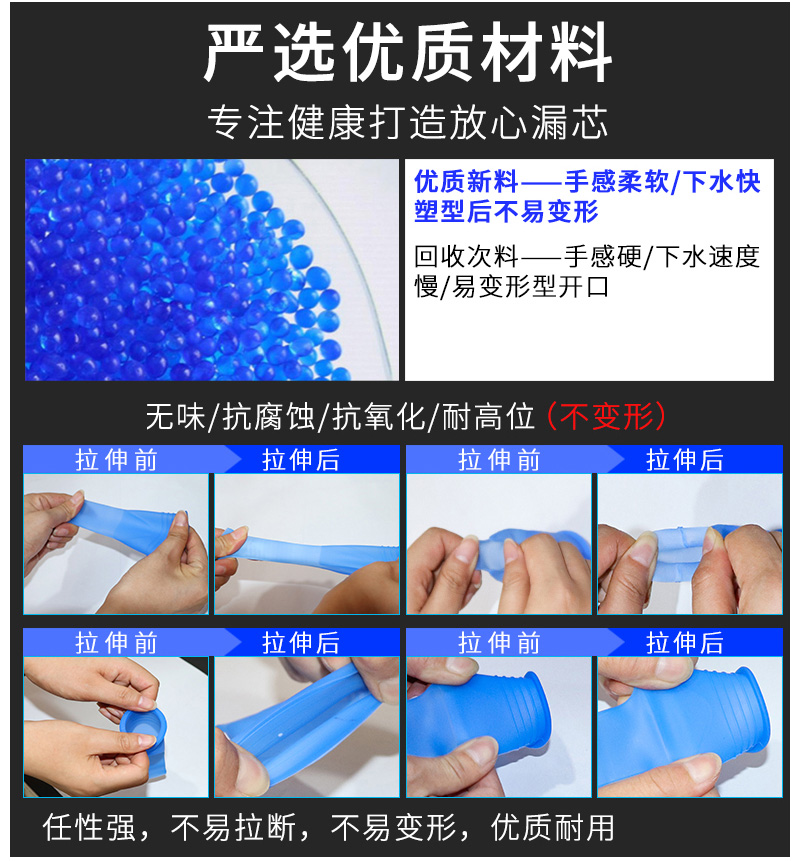 严选优质材料

专注健康打造放心漏芯

优质新料——手感柔软/下水快塑型后不易变形

回收次料——手感硬/下水速度慢/易变形型开口

无味/抗腐蚀/抗氧化/耐高位（不变形）

拉伸前 拉伸后 拉伸前 拉伸后

拉伸前 拉伸后 拉伸前 拉伸后

任性强，不易拉断，不易变形，优质耐用