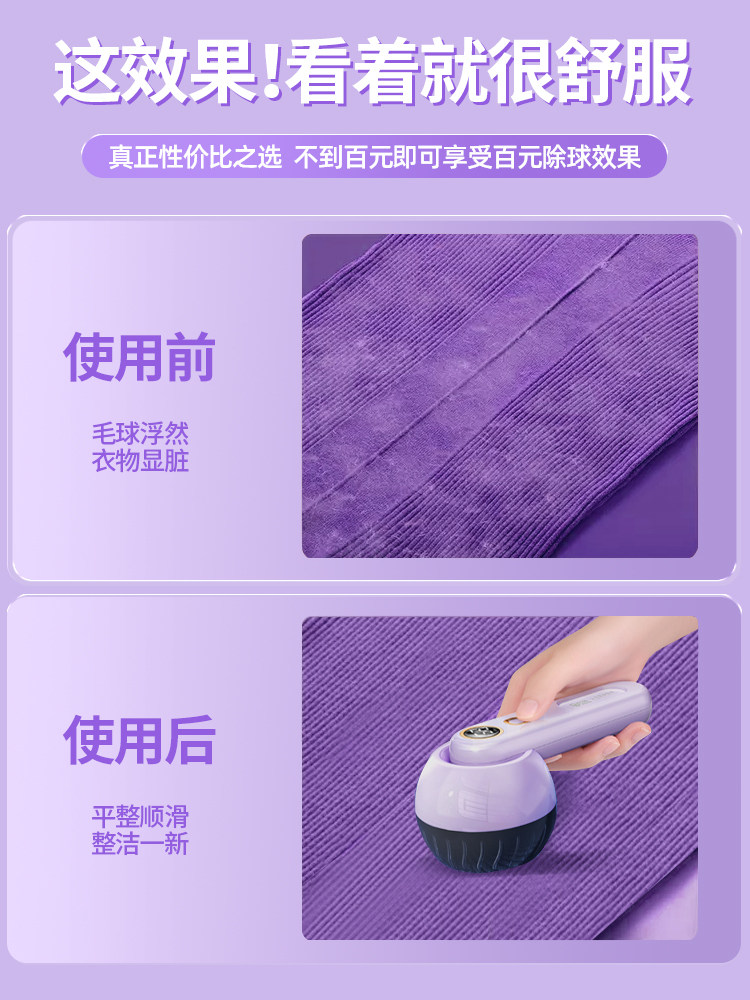 这效果!看着就很舒服

真正性价比之选 不到百元即可享受百元除球效果

使用前

毛球浮然
衣物显脏

使用后

平整顺滑
整洁一新