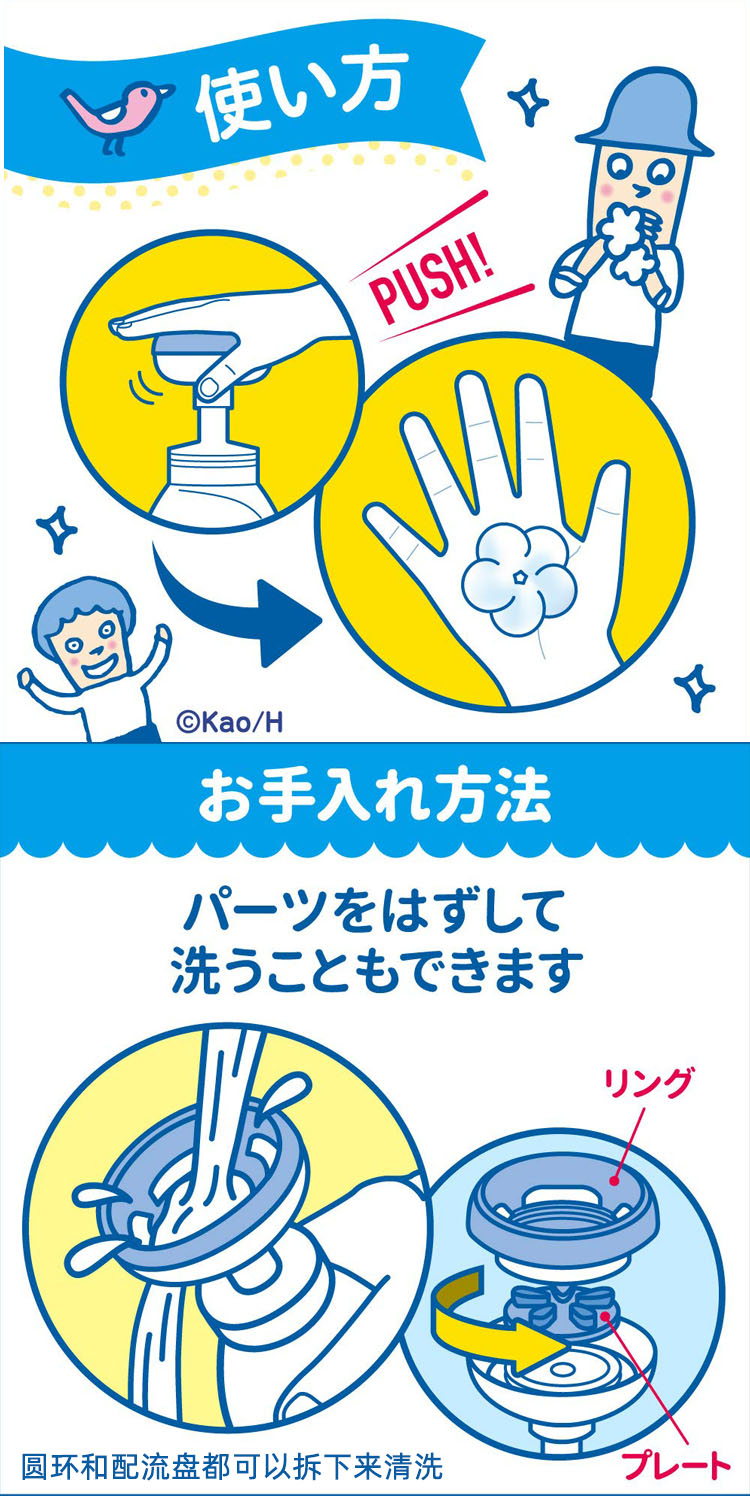 使い方

PUSH!

©Kao/H

お手入れ方法

パーツをはずして
洗うこともできます

リング

プレート

圆环和配流盘都可以拆下来清洗