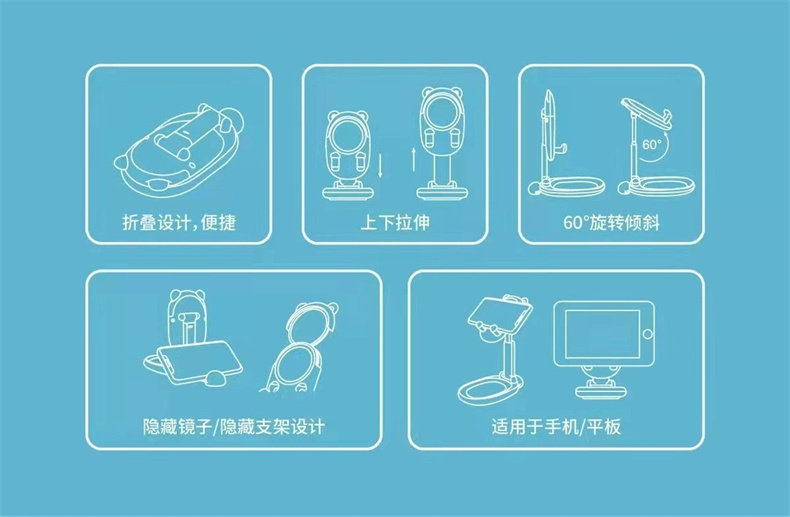 折叠设计，便捷

上下拉伸

60°

60°旋转倾斜

隐藏镜子/隐藏支架设计

适用于手机/平板