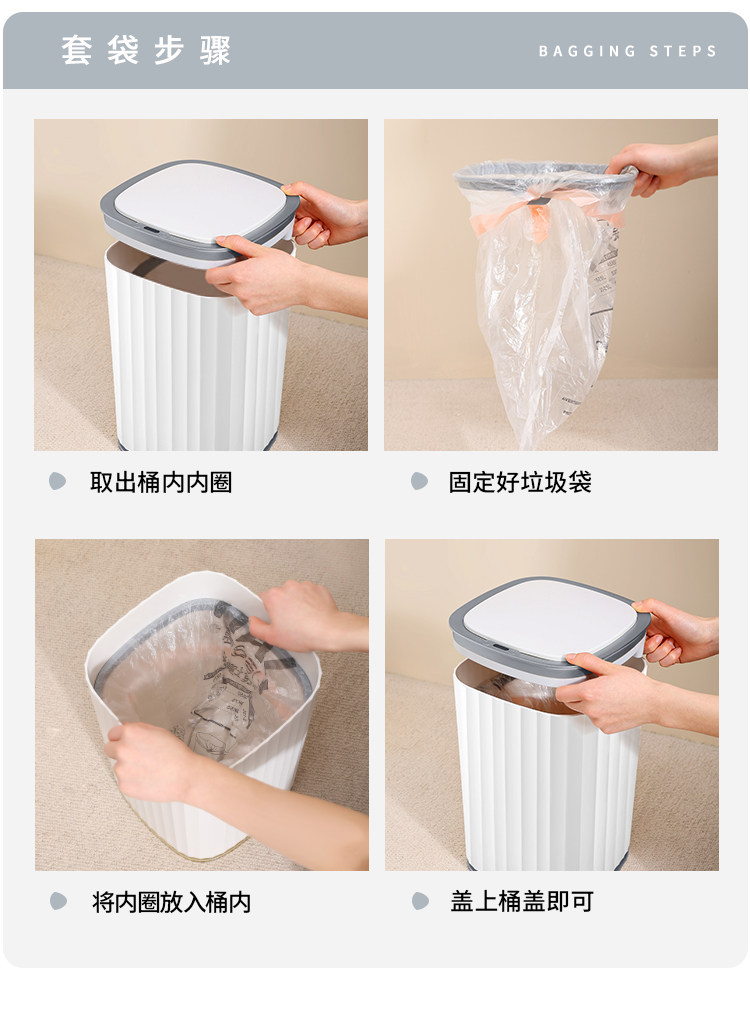 套袋步骤

BAGGING STEPS

取出桶内内圈

固定好垃圾袋

将内圈放入桶内

盖上桶盖即可