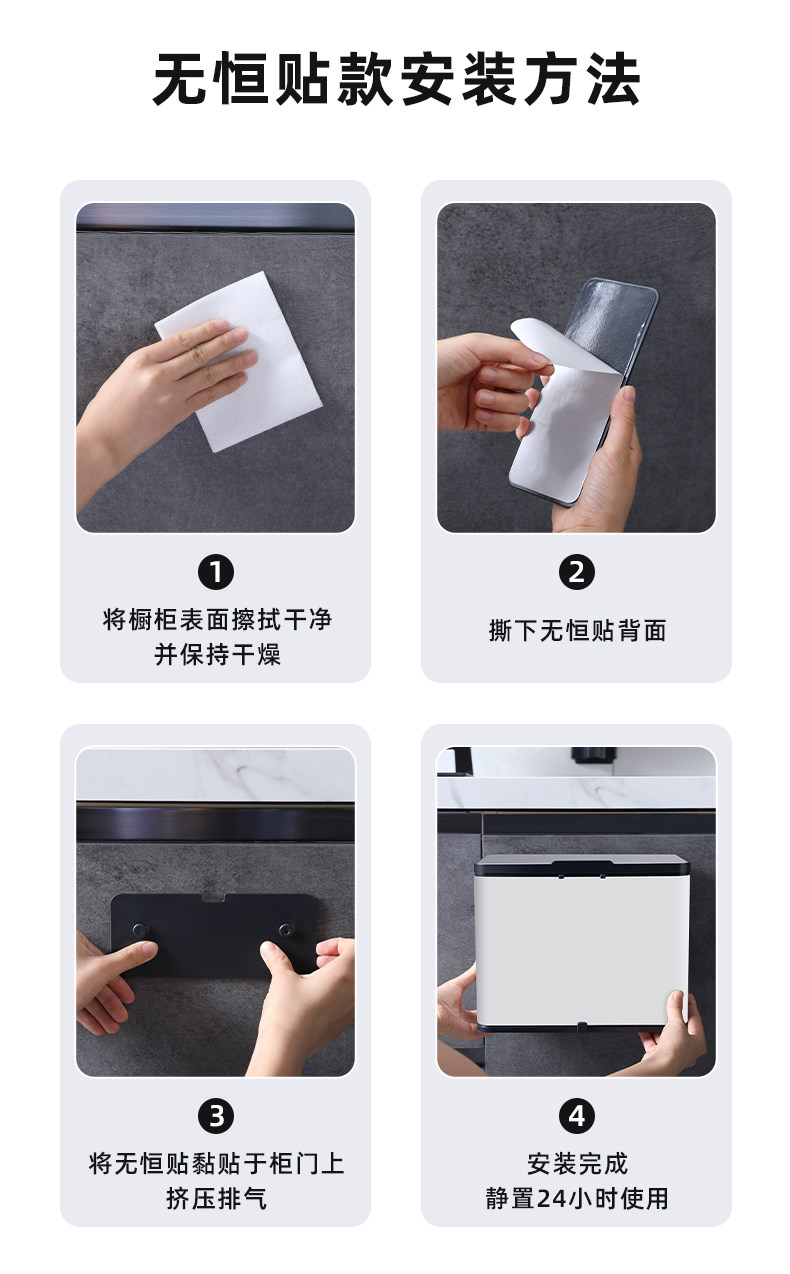 无恒贴款安装方法

1
将橱柜表面擦拭干净
并保持干燥

2
撕下无恒贴背面

3
将无恒贴黏贴于柜门上
挤压排气

4
安装完成
静置24小时使用