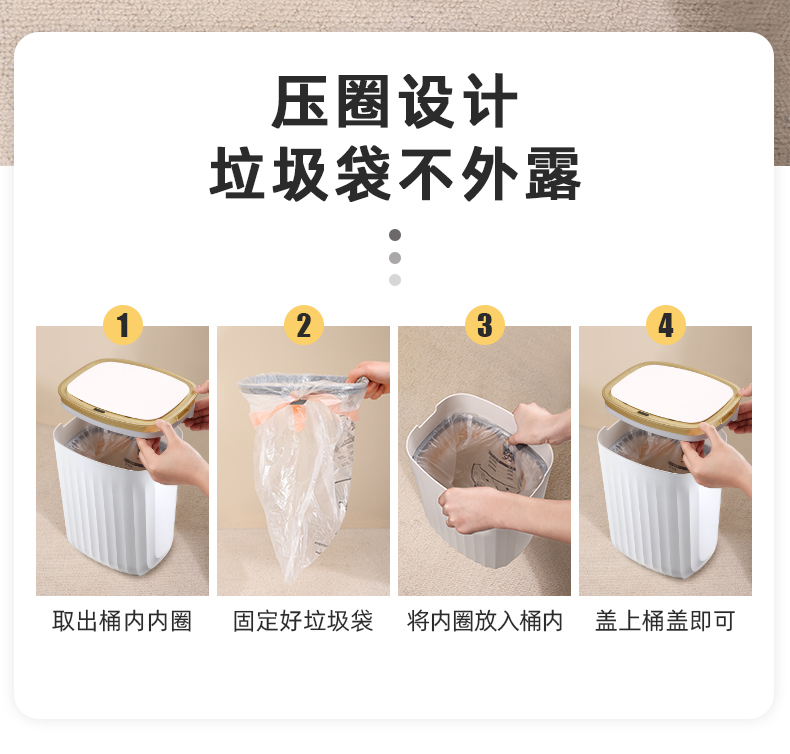 压圈设计
垃圾袋不外露

1
取出桶内内圈

2
固定好垃圾袋

3
将内圈放入桶内

4
盖上桶盖即可