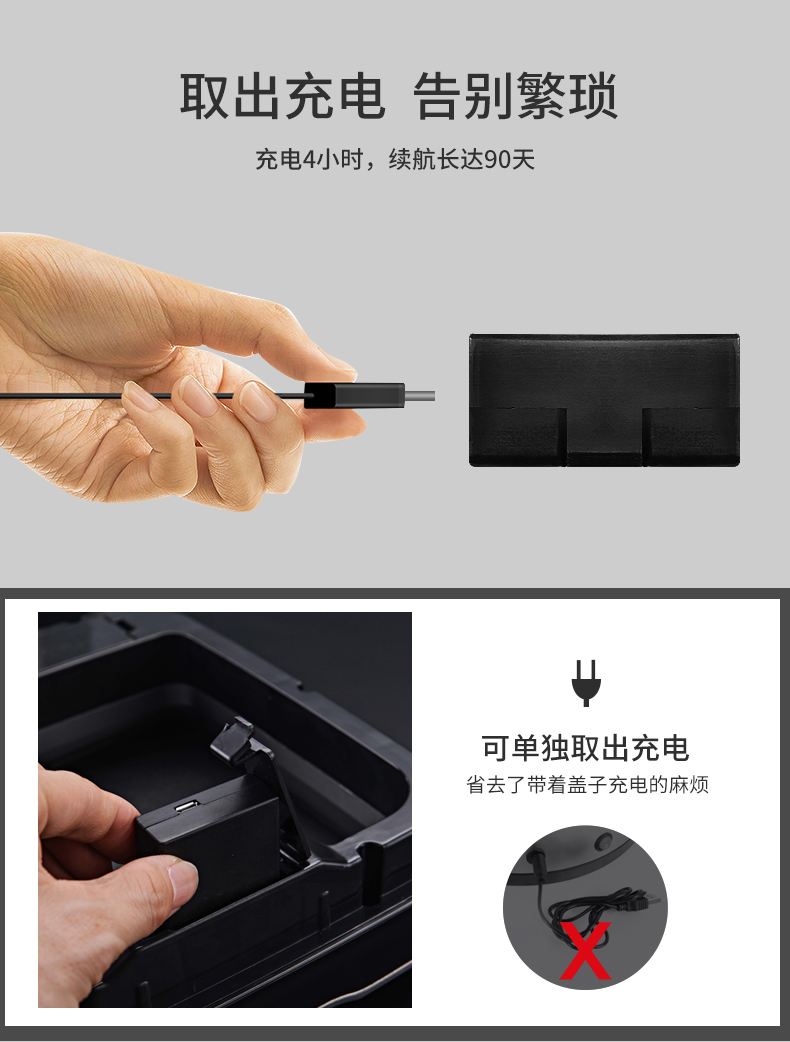 取出充电 告别繁琐

充电4小时，续航长达90天

可单独取出充电

省去了带着盖子充电的麻烦