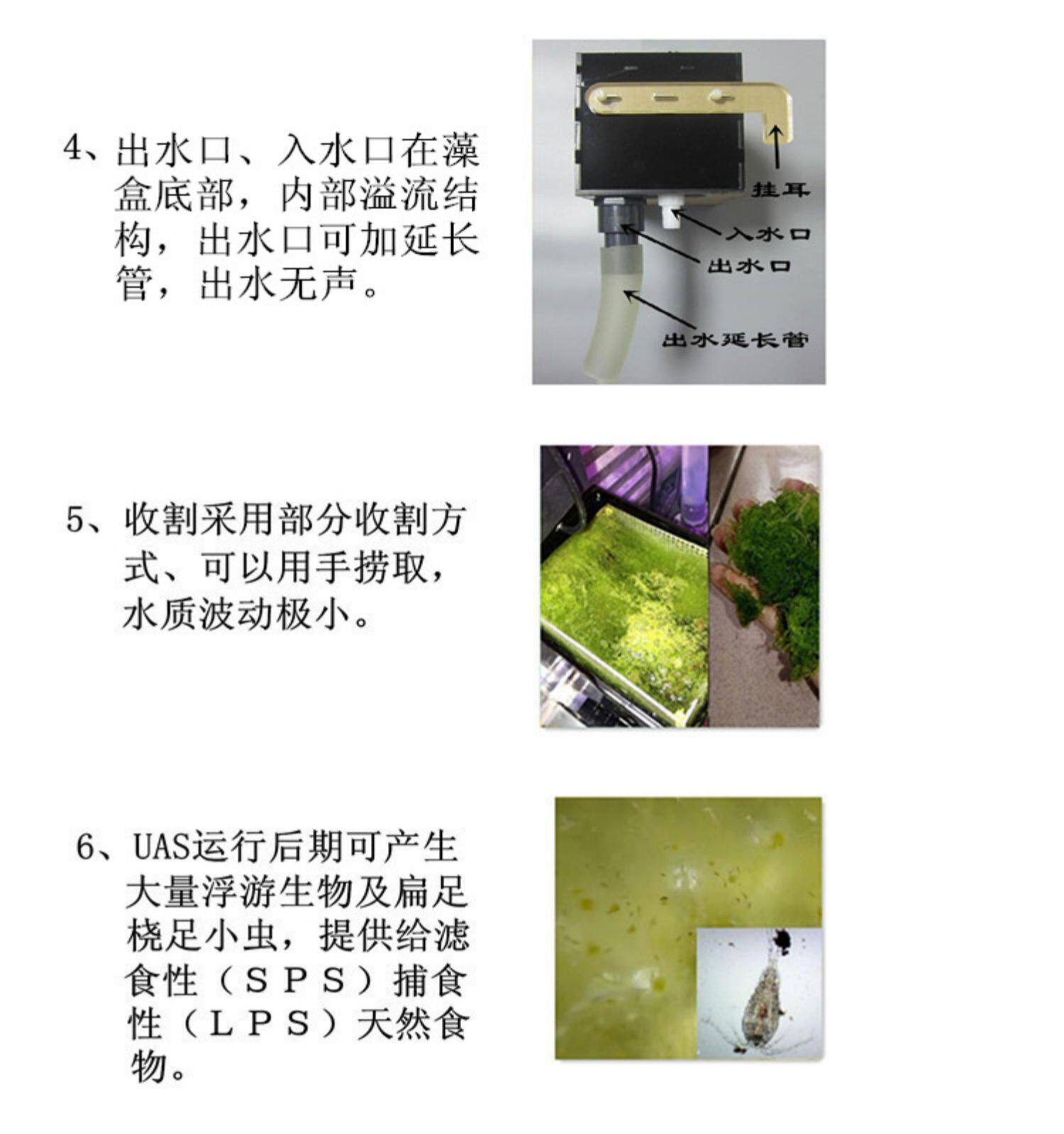 4、出水口、入水口在藻盒底部，内部溢流结构，出水口可加延长管，出水无声。

挂耳
入水口
出水口
出水延长管

5、收割采用部分收割方式、可以用手捞取，水质波动极小。

6、UAS运行后期可产生大量浮游生物及扁足桡足小虫，提供给滤食性（ＳＰＳ）捕食性（ＬＰＳ）天然食物。