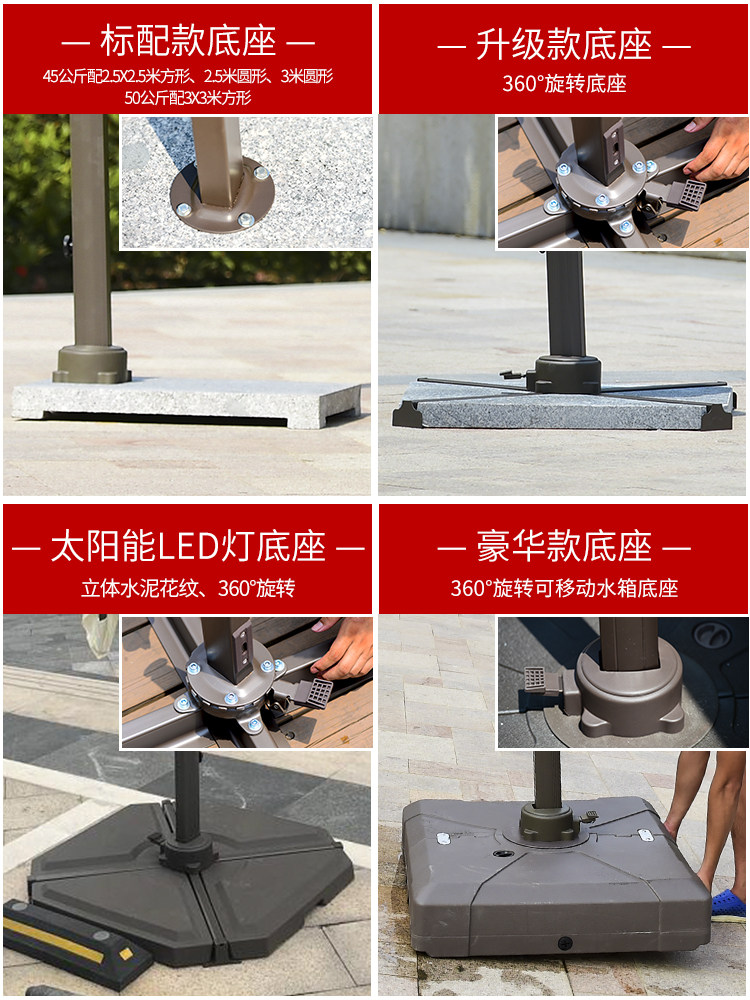 — 标配款底座 —

45公斤配2.5X2.5米方形、2.5米圆形、3米圆形
50公斤配3X3米方形

— 升级款底座 —

360°旋转底座

— 太阳能LED灯底座 —

立体水泥花纹、360°旋转

— 豪华款底座 —

360°旋转可移动水箱底座