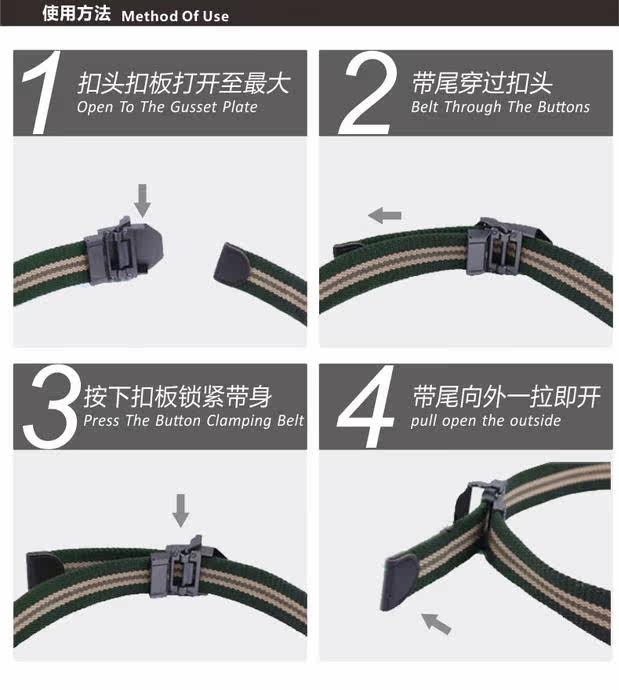 使用方法 Method Of Use

1 扣头扣板打开至最大
Open To The Gusset Plate

2 带尾穿过扣头
Belt Through The Buttons

3 按下扣板锁紧带身
Press The Button Clamping Belt

4 带尾向外一拉即开
pull open the outside