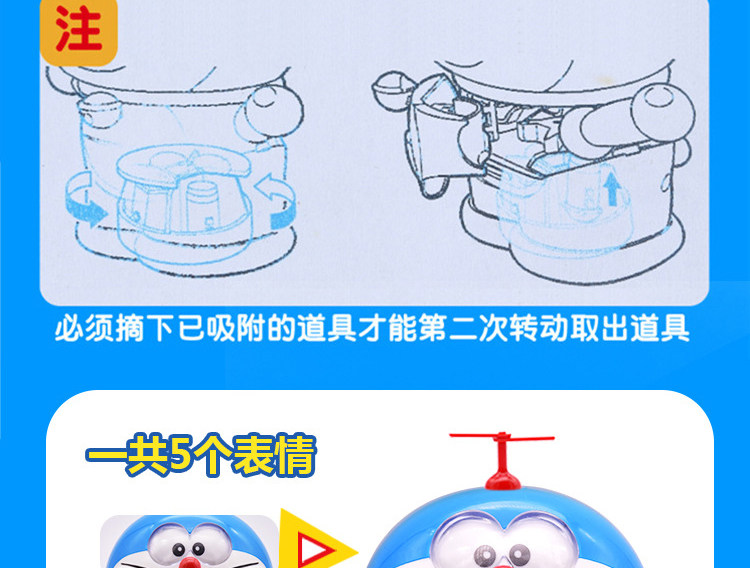 注

必须摘下已吸附的道具才能第二次转动取出道具

一共5个表情