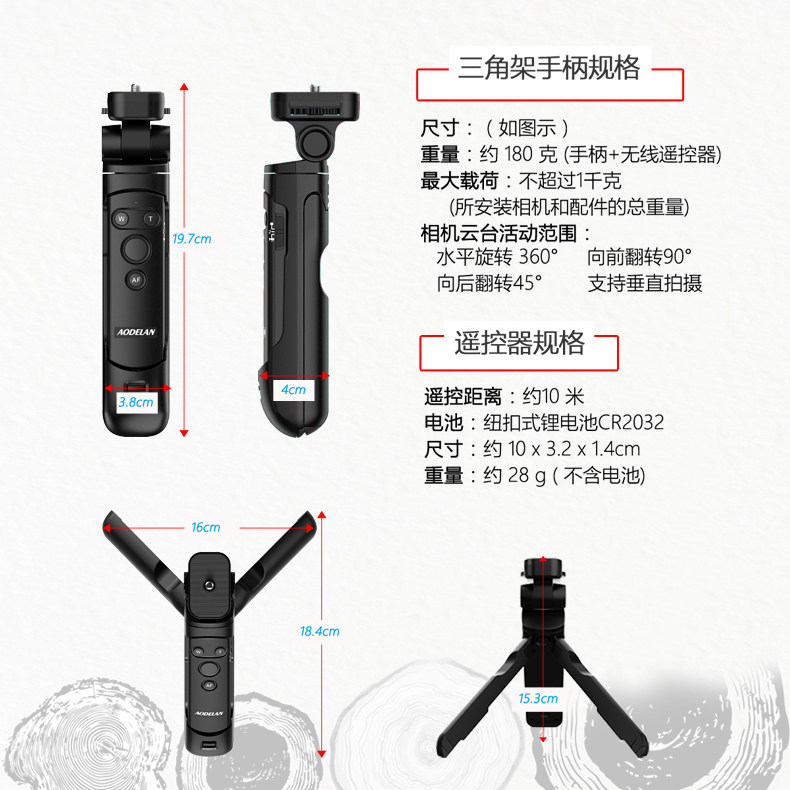 三角架手柄规格

尺寸：（如图示）
重量：约 180 克 (手柄+无线遥控器)
最大载荷：不超过1千克
(所安装相机和配件的总重量)
相机云台活动范围：
水平旋转 360°　向前翻转90°
向后翻转45°　支持垂直拍摄

遥控器规格

遥控距离：约10 米
电池：纽扣式锂电池CR2032
尺寸：约 10 x 3.2 x 1.4cm
重量：约 28 g ( 不含电池)

W
T
AF
AODELAN
19.7cm
3.8cm
4cm
16cm
18.4cm
W
T
AF
AODELAN
15.3cm