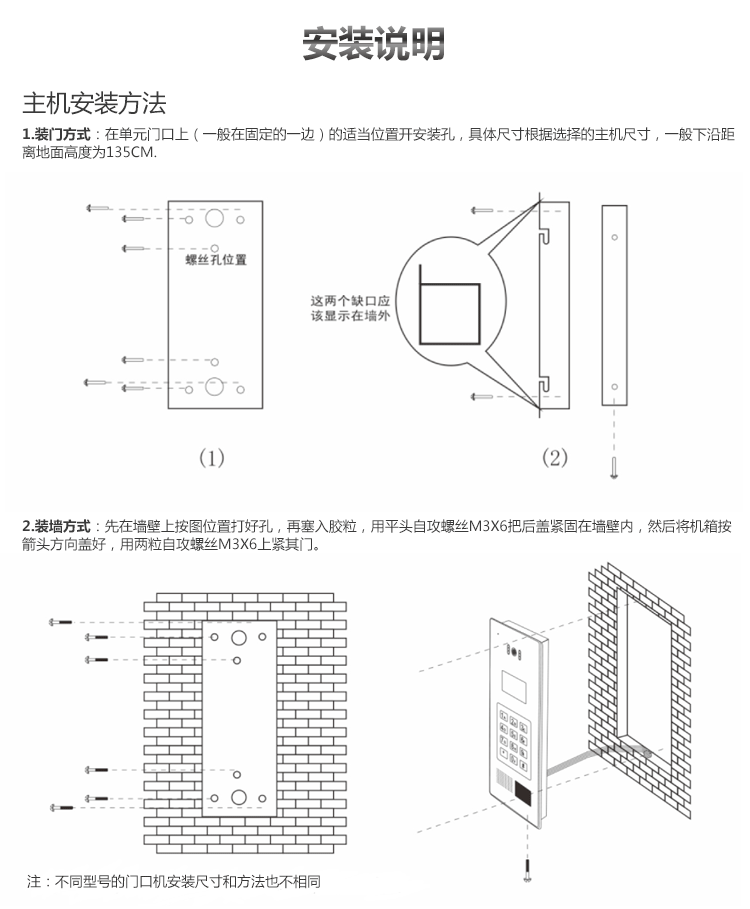 安装说明

主机安装方法

1.装门方式：在单元门口上（一般在固定的一边）的适当位置开安装孔，具体尺寸根据选择的主机尺寸，一般下沿距离地面高度为135CM.

螺丝孔位置

这两个缺口应该显示在墙外

(1)

(2)

2.装墙方式：先在墙壁上按图位置打好孔，再塞入胶粒，用平头自攻螺丝M3X6把后盖紧固在墙壁内，然后将机箱按箭头方向盖好，用两粒自攻螺丝M3X6上紧其门。

注：不同型号的门口机安装尺寸和方法也不相同