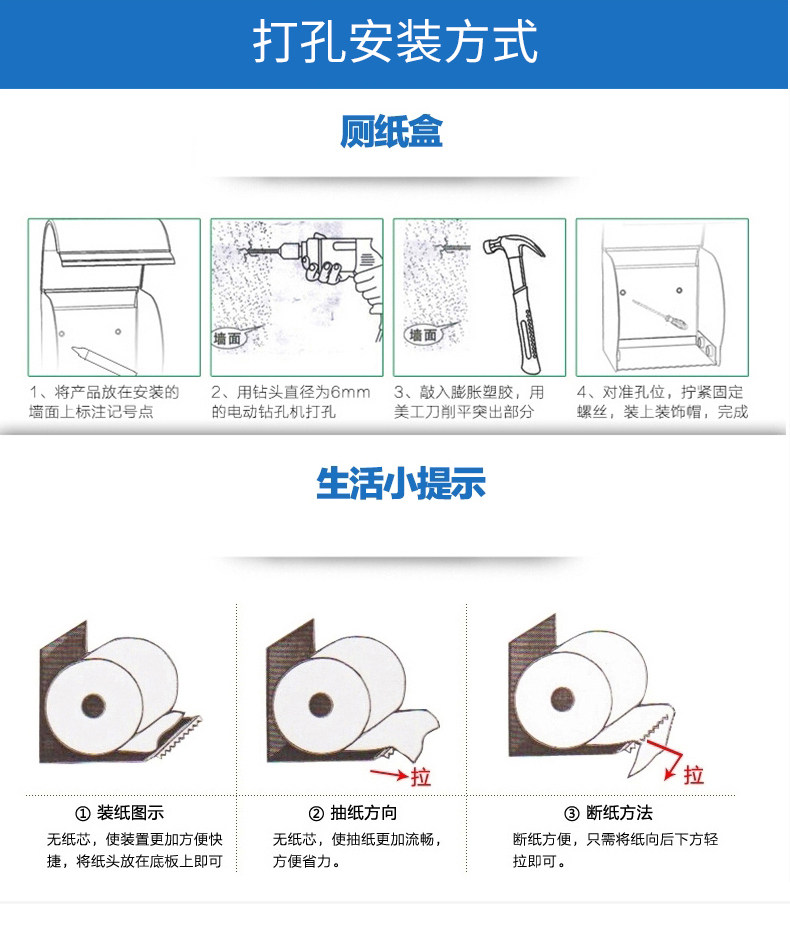 打孔安装方式

厕纸盒

墙面

墙面

1、将产品放在安装的墙面上标注记号点

2、用钻头直径为6mm的电动钻孔机打孔

3、敲入膨胀塑胶，用美工刀削平突出部分

4、对准孔位，拧紧固定螺丝，装上装饰帽，完成

生活小提示

拉

拉

① 装纸图示
无纸芯，使装置更加方便快捷，将纸头放在底板上即可

② 抽纸方向
无纸芯，使抽纸更加流畅，方便省力。

③ 断纸方法
断纸方便，只需将纸向后下方轻拉即可。