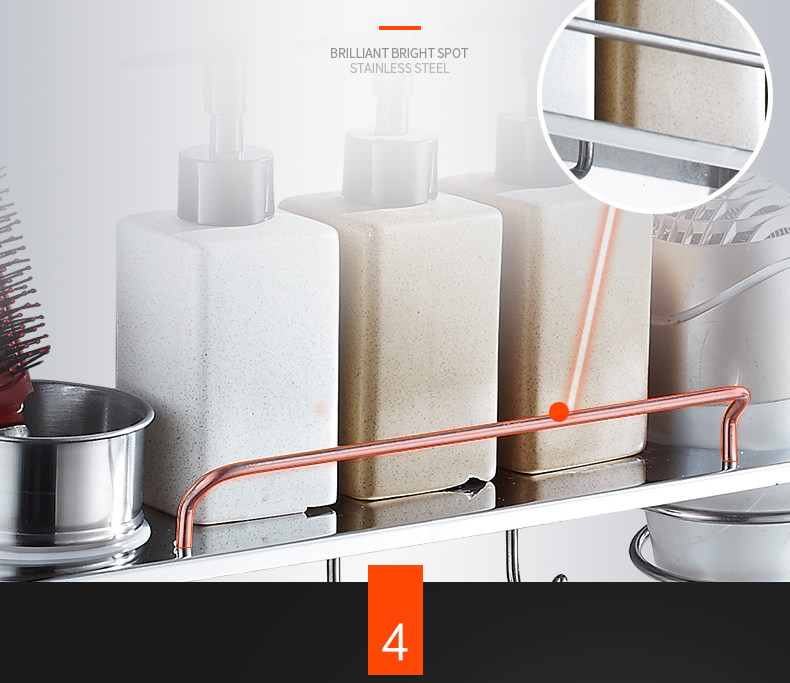 BRILLIANT BRIGHT SPOT
STAINLESS STEEL

4