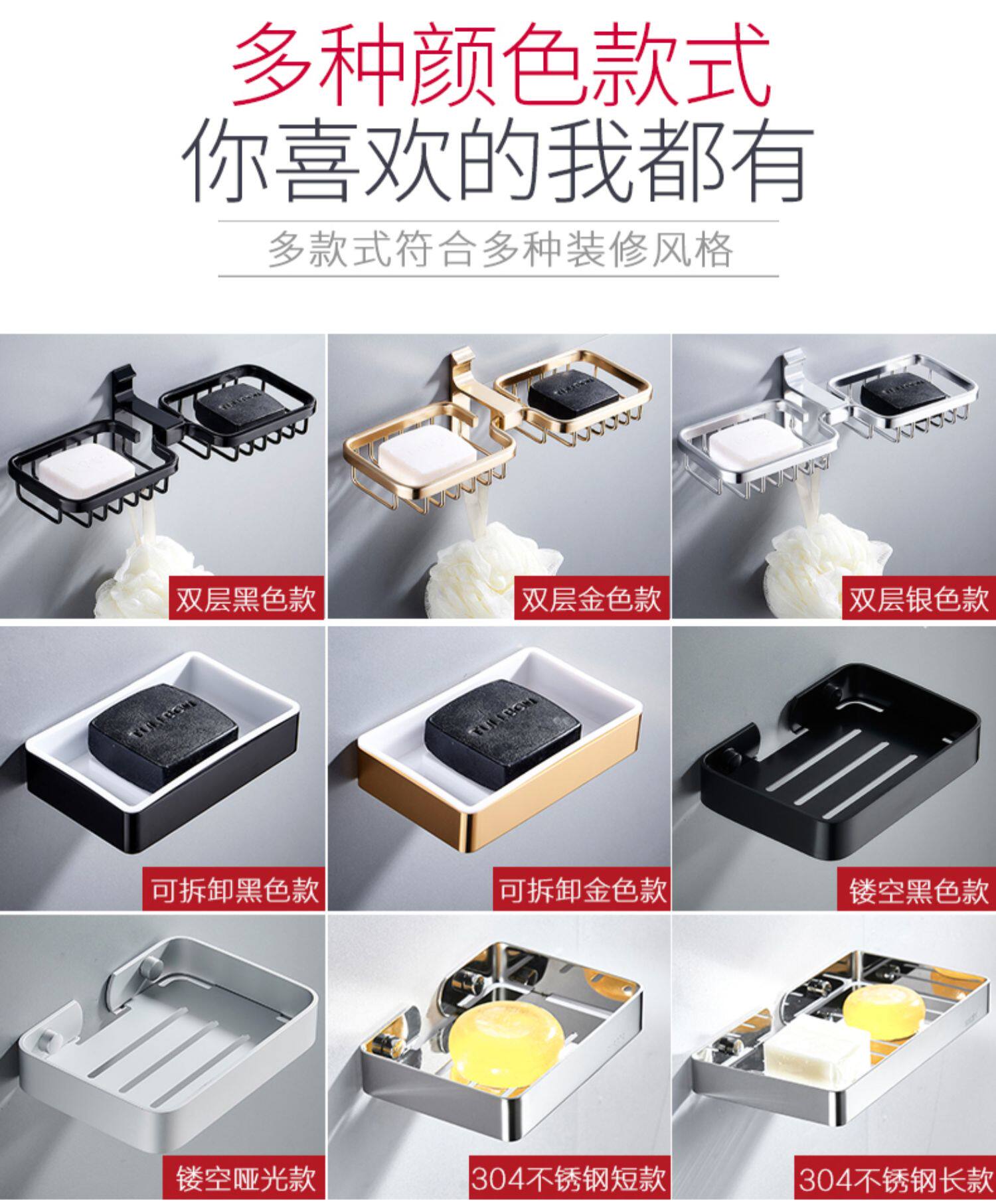 多种颜色款式
你喜欢的我都有
多款式符合多种装修风格

双层黑色款
双层金色款
双层银色款
可拆卸黑色款
可拆卸金色款
镂空黑色款
镂空哑光款
304不锈钢短款
304不锈钢长款