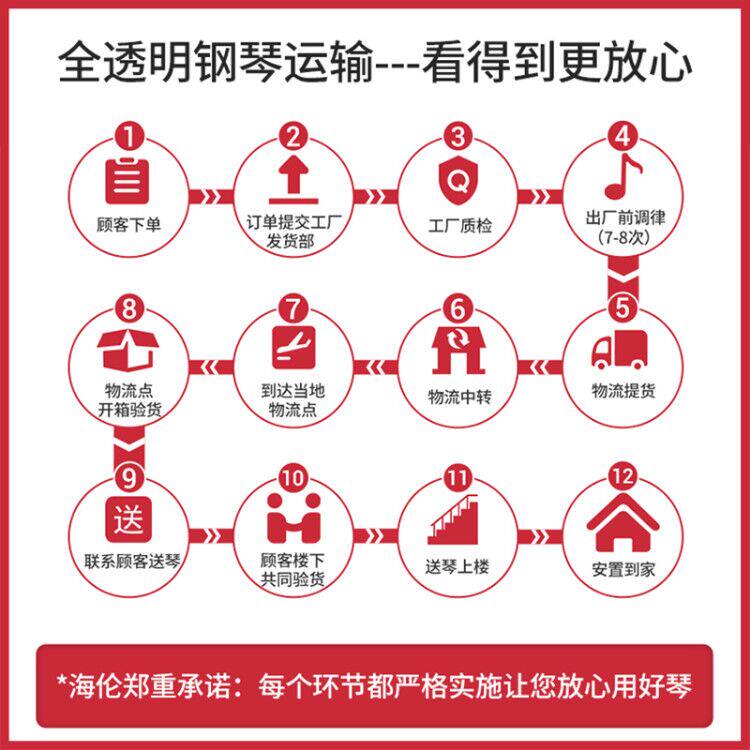 全透明钢琴运输---看得到更放心

1
顾客下单

2
订单提交工厂发货部

3
Q
工厂质检

4
出厂前调律（7-8次）

5
物流提货

6
物流中转

7
到达当地物流点

8
物流点开箱验货

9
送
联系顾客送琴

10
顾客楼下共同验货

11
送琴上楼

12
安置到家

*海伦郑重承诺：每个环节都严格实施让您放心用好琴