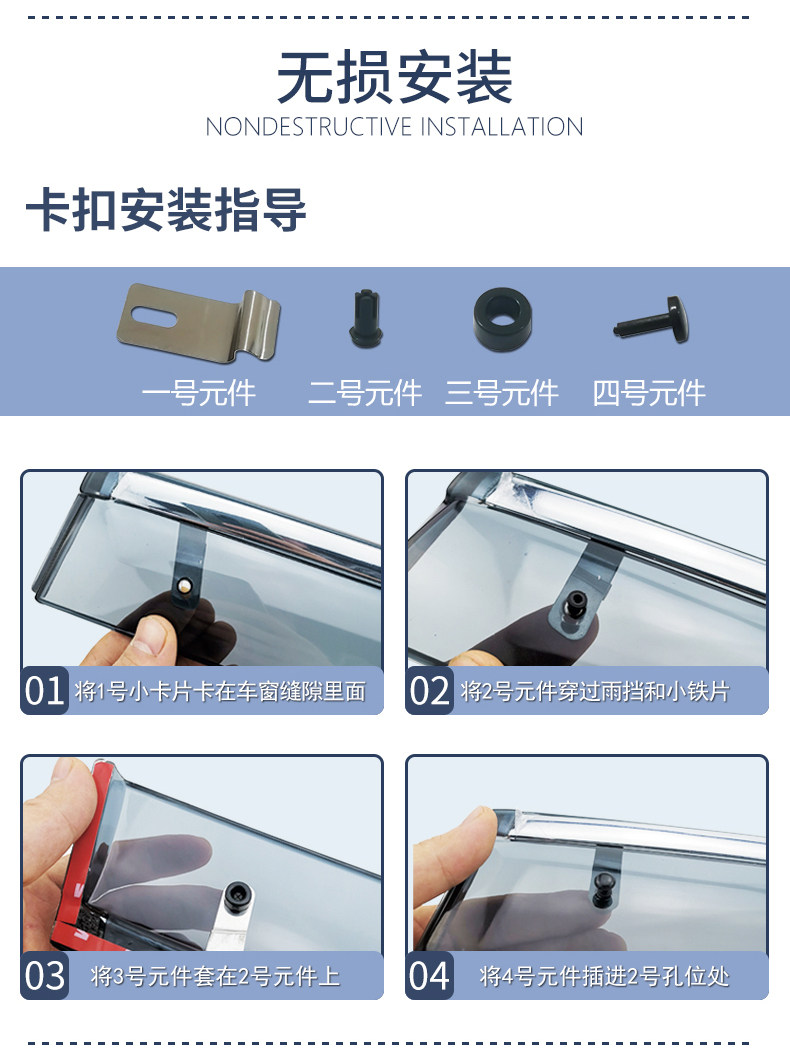 无损安装
NONDESTRUCTIVE INSTALLATION

卡扣安装指导

一号元件 二号元件 三号元件 四号元件

01 将1号小卡片卡在车窗缝隙里面

02 将2号元件穿过雨挡和小铁片

03 将3号元件套在2号元件上

04 将4号元件插进2号孔位处