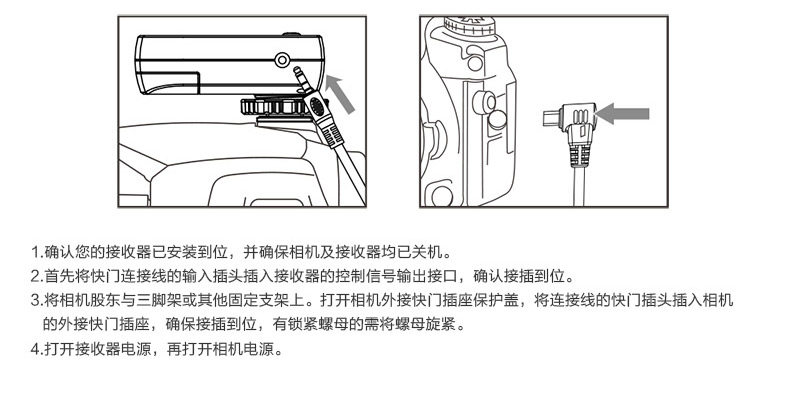 1.确认您的接收器已安装到位，并确保相机及接收器均已关机。
2.首先将快门连接线的输入插头插入接收器的控制信号输出接口，确认接插到位。
3.将相机股东与三脚架或其他固定支架上。打开相机外接快门插座保护盖，将连接线的快门插头插入相机的外接快门插座，确保接插到位，有锁紧螺母的需将螺母旋紧。
4.打开接收器电源，再打开相机电源。