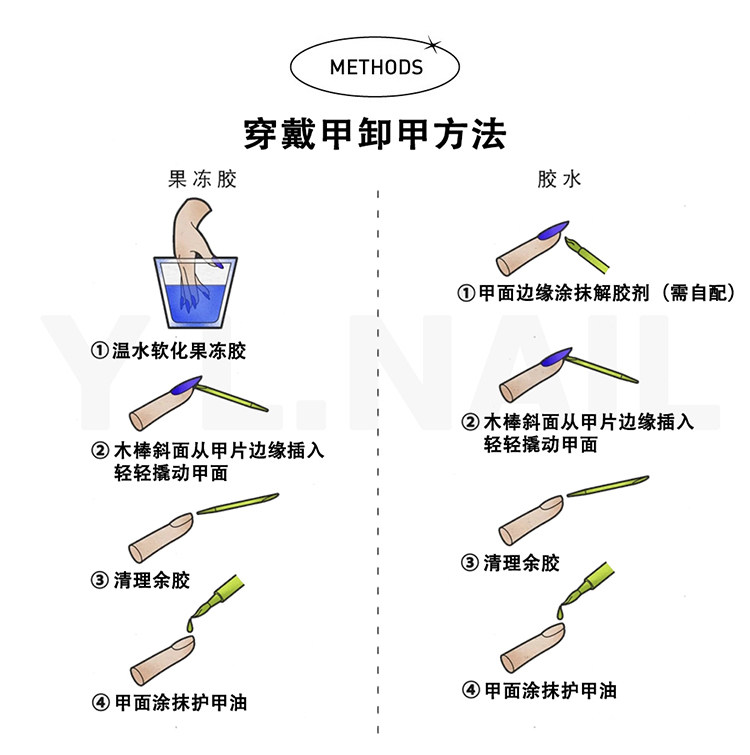 METHODS

穿戴甲卸甲方法

果冻胶

①温水软化果冻胶

②木棒斜面从甲片边缘插入轻轻撬动甲面

③清理余胶

④甲面涂抹护甲油

胶水

①甲面边缘涂抹解胶剂（需自配）

②木棒斜面从甲片边缘插入轻轻撬动甲面

③清理余胶

④甲面涂抹护甲油

Y.L.NAIL