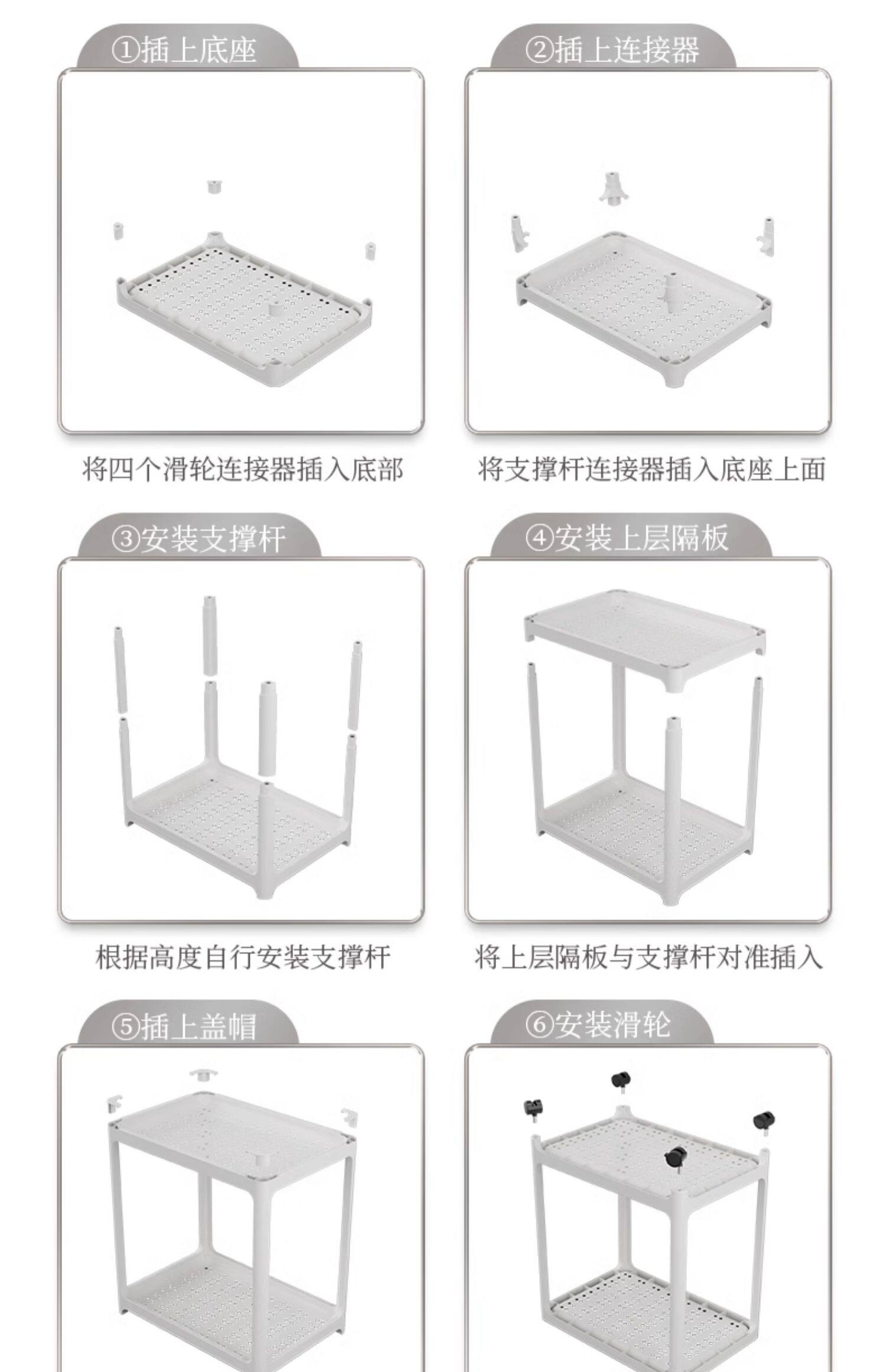 ①插上底座

将四个滑轮连接器插入底部

②插上连接器

将支撑杆连接器插入底座上面

③安装支撑杆

根据高度自行安装支撑杆

④安装上层隔板

将上层隔板与支撑杆对准插入

⑤插上盖帽

⑥安装滑轮