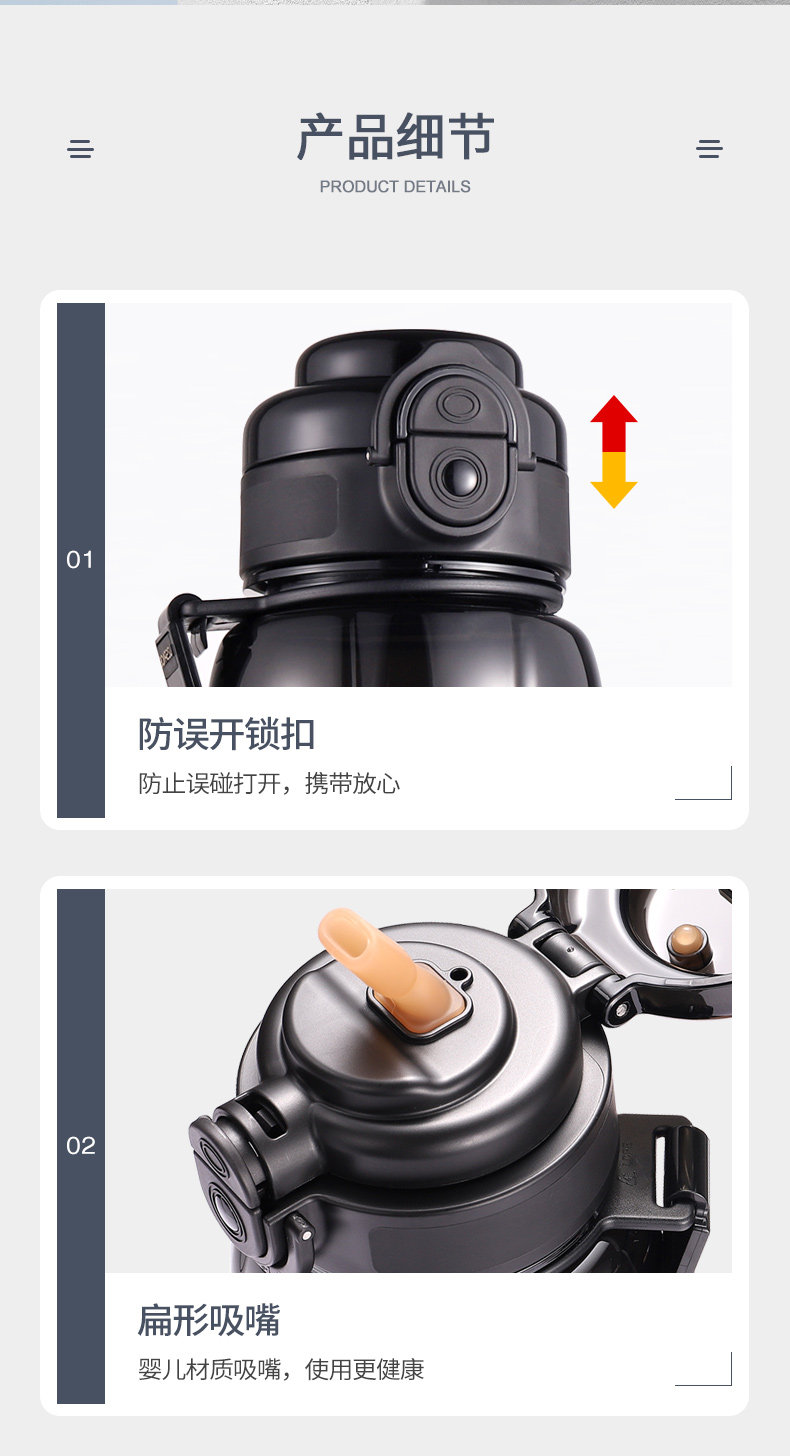 产品细节
PRODUCT DETAILS

01

防误开锁扣
防止误碰打开，携带放心

02

扁形吸嘴
婴儿材质吸嘴，使用更健康