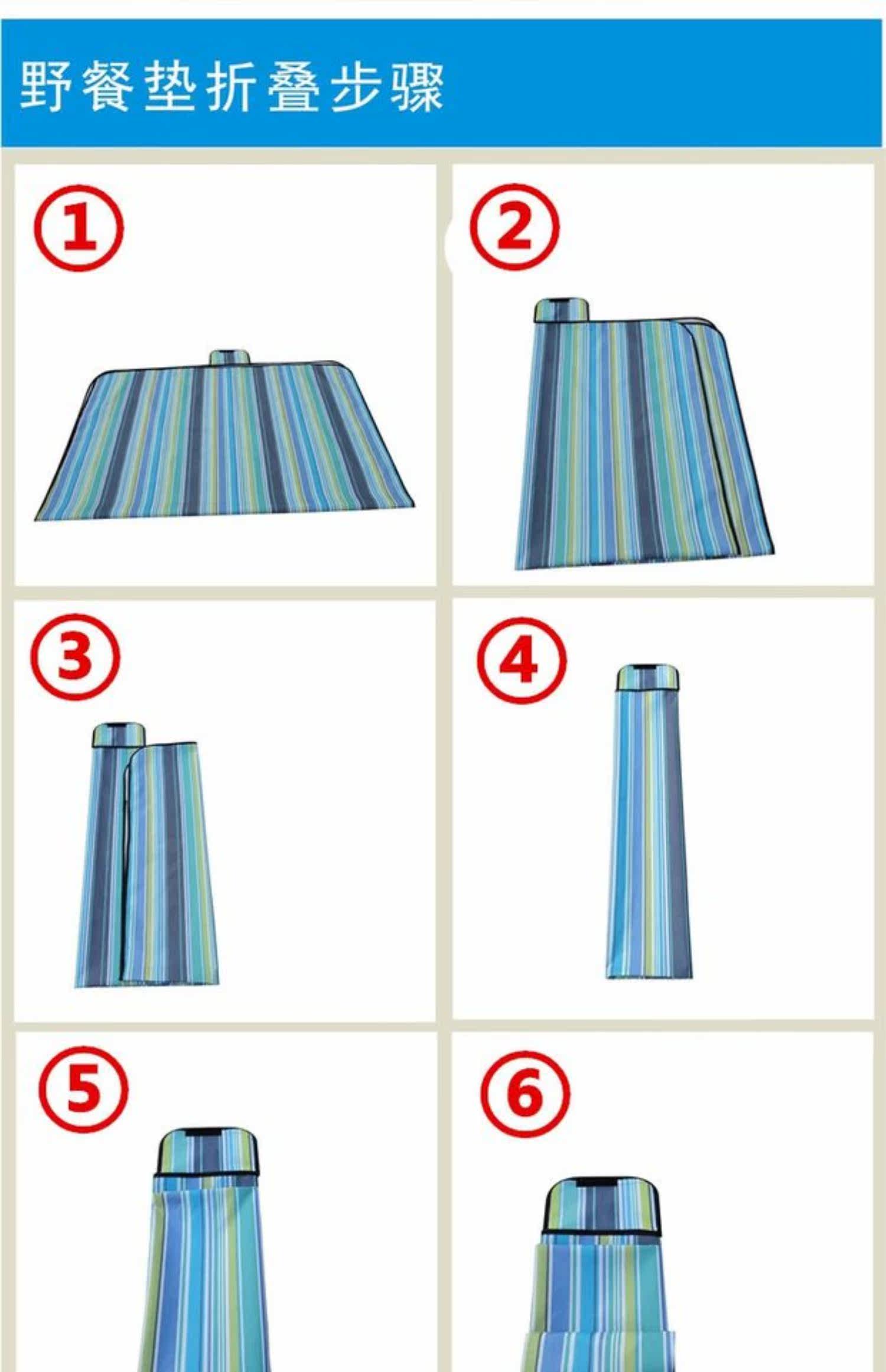 野餐垫折叠步骤

①

②

③

④

⑤

⑥