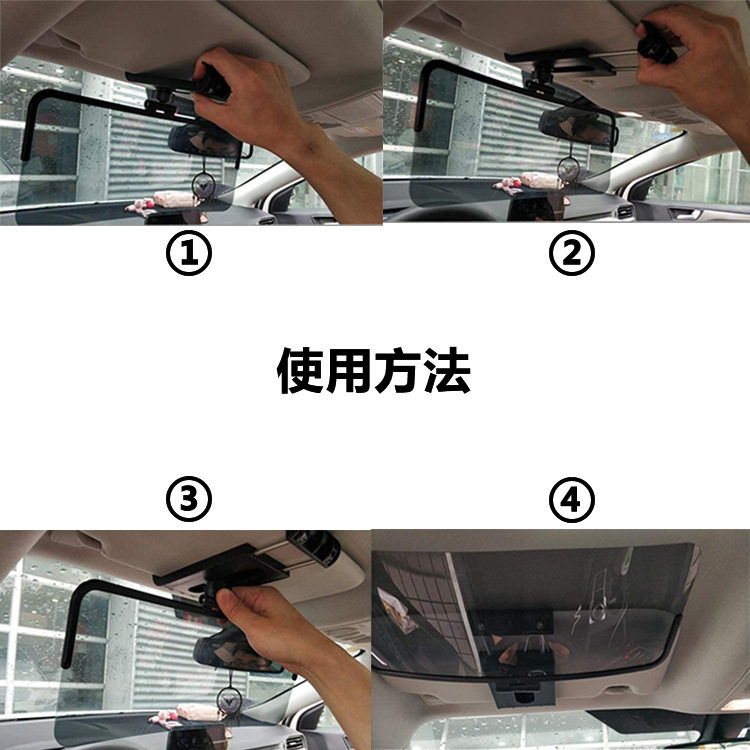 ①

②

使用方法

③

④