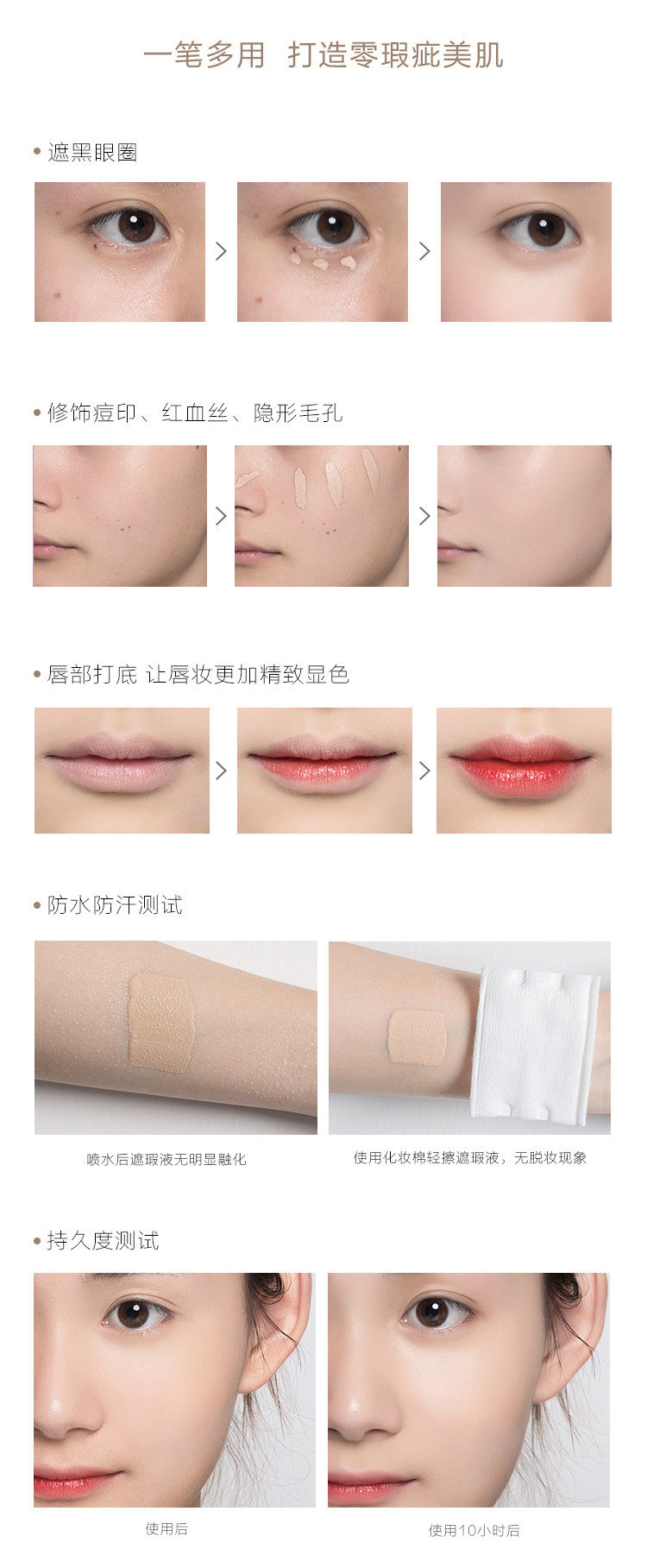 一笔多用 打造零瑕疵美肌

• 遮黑眼圈

• 修饰痘印、红血丝、隐形毛孔

• 唇部打底 让唇妆更加精致显色

• 防水防汗测试

喷水后遮瑕液无明显融化

使用化妆棉轻擦遮瑕液，无脱妆现象

• 持久度测试

使用后

使用10小时后