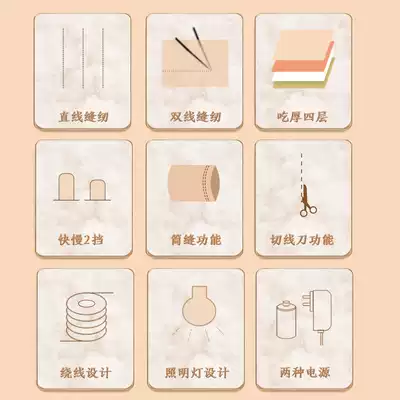 直线缝纫

双线缝纫

吃厚四层

快慢2挡

筒缝功能

切线刀功能

绕线设计

照明灯设计

两种电源