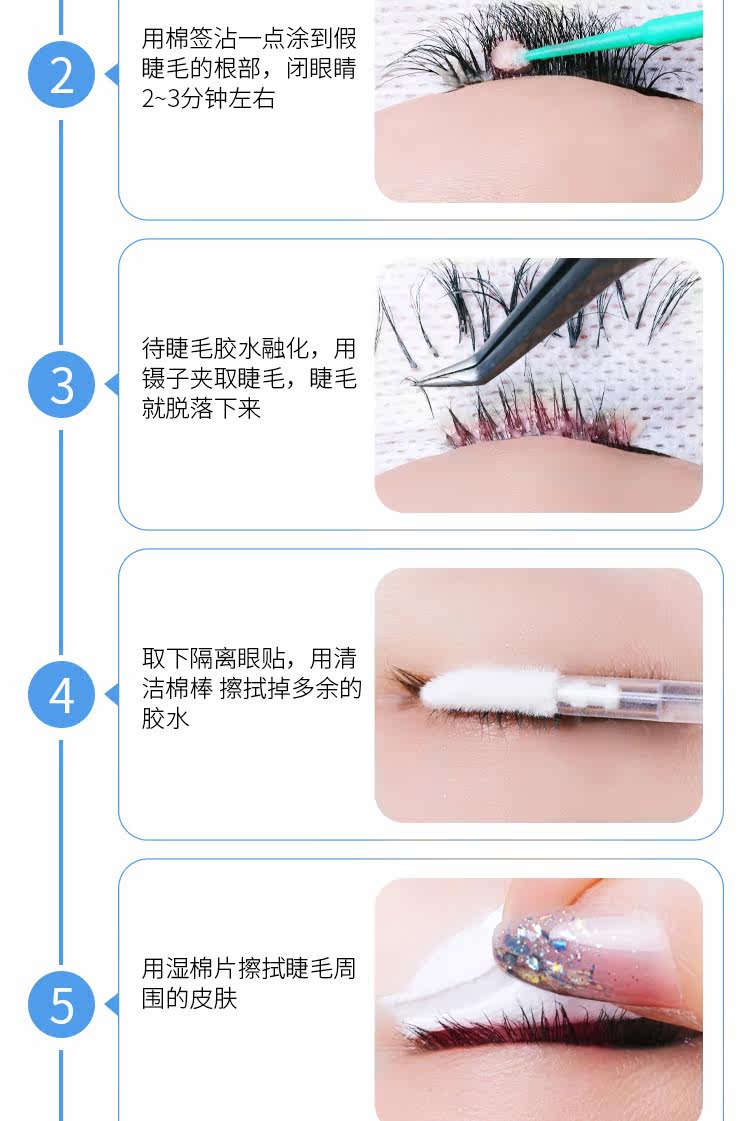 2

用棉签沾一点涂到假睫毛的根部，闭眼睛2~3分钟左右

3

待睫毛胶水融化，用镊子夹取睫毛，睫毛就脱落下来

4

取下隔离眼贴，用清洁棉棒 擦拭掉多余的胶水

5

用湿棉片擦拭睫毛周围的皮肤