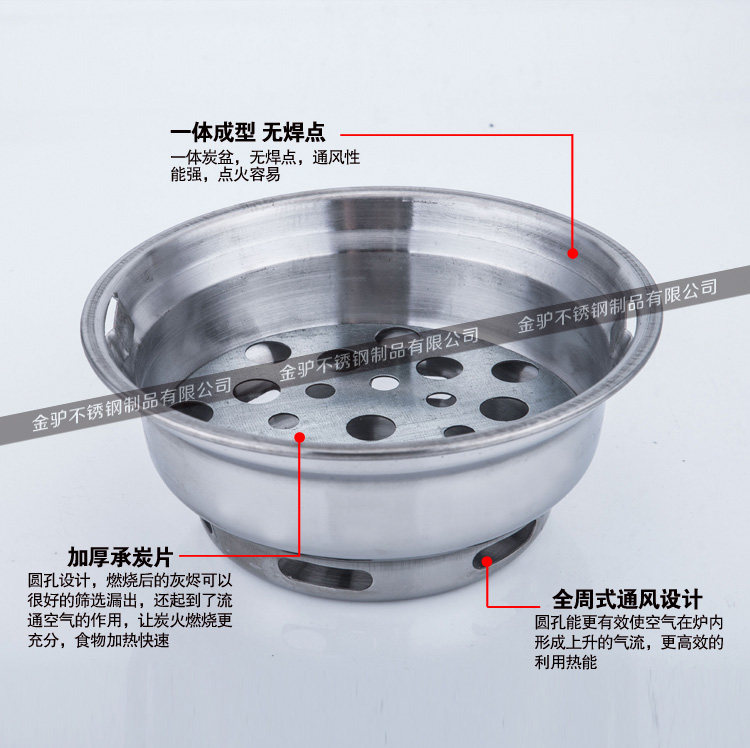 一体成型 无焊点
一体炭盆，无焊点，通风性能强，点火容易

金驴不锈钢制品有限公司 金驴不锈钢制品有限公司 金驴不锈钢制品有限公司

加厚承炭片
圆孔设计，燃烧后的灰烬可以很好的筛选漏出，还起到了流通空气的作用，让炭火燃烧更充分，食物加热快速

全周式通风设计
圆孔能更有效使空气在炉内形成上升的气流，更高效的利用热能