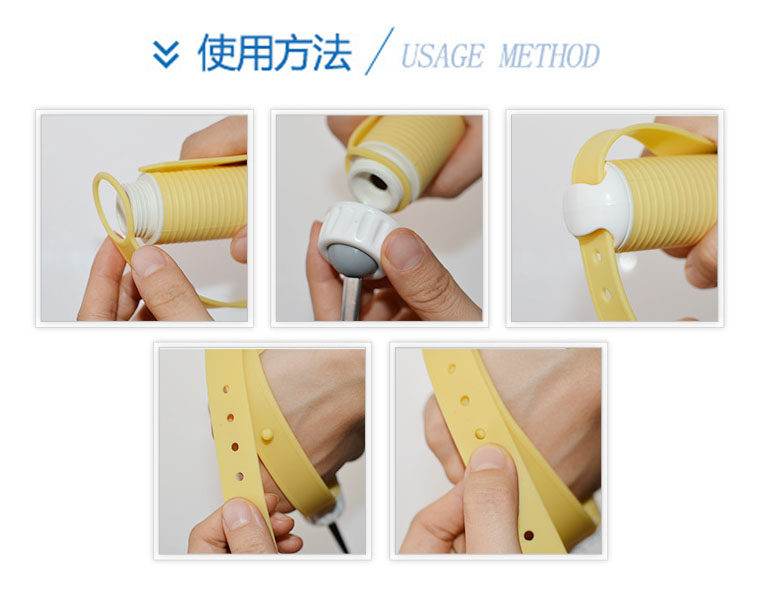 使用方法 / USAGE METHOD