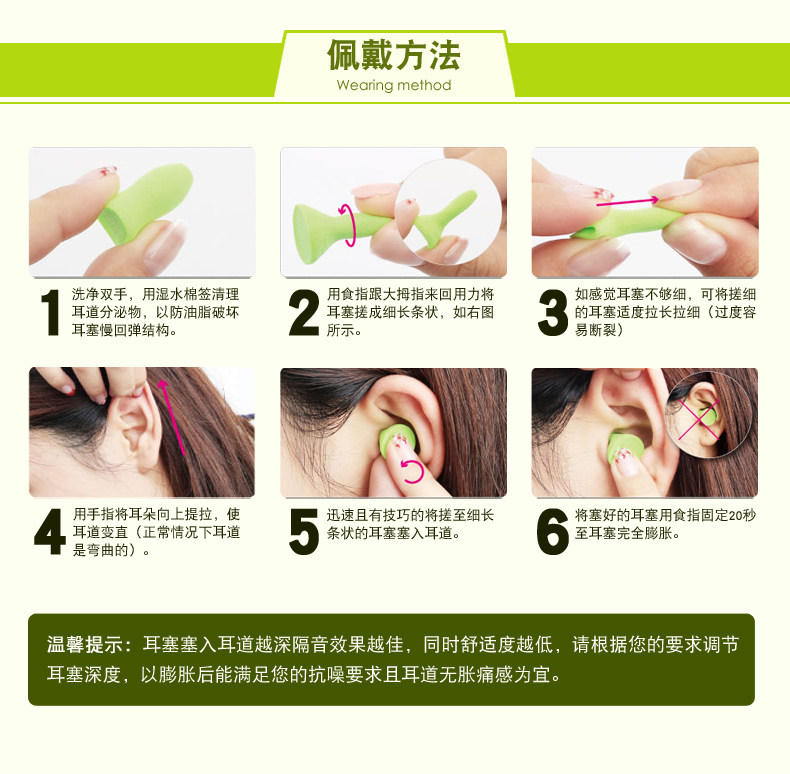 佩戴方法
Wearing method

1 洗净双手，用湿水棉签清理耳道分泌物，以防油脂破坏耳塞慢回弹结构。

2 用食指跟大拇指来回用力将耳塞搓成细长条状，如右图所示。

3 如感觉耳塞不够细，可将搓细的耳塞适度拉长拉细（过度容易断裂）

4 用手指将耳朵向上提拉，使耳道变直（正常情况下耳道是弯曲的）。

5 迅速且有技巧的将搓至细长条状的耳塞塞入耳道。

6 将塞好的耳塞用食指固定20秒至耳塞完全膨胀。

温馨提示：耳塞塞入耳道越深隔音效果越佳，同时舒适度越低，请根据您的要求调节耳塞深度，以膨胀后能满足您的抗噪要求且耳道无胀痛感为宜。