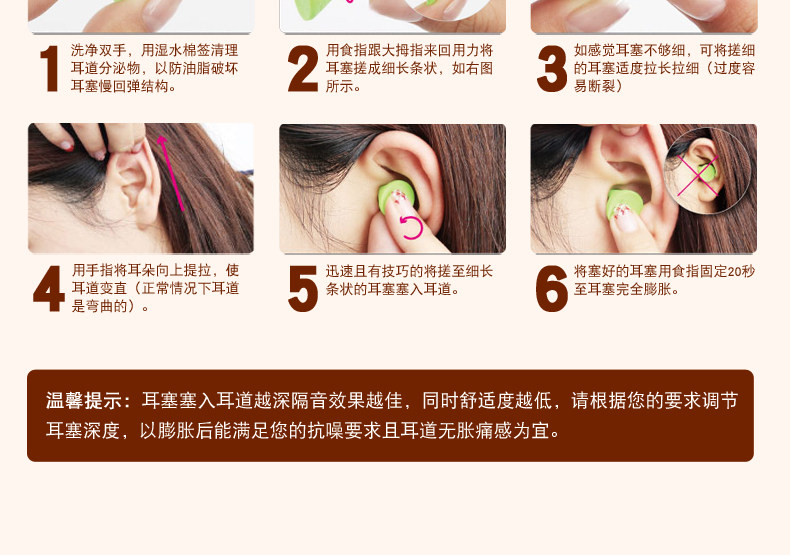 1 洗净双手，用湿水棉签清理耳道分泌物，以防油脂破坏耳塞慢回弹结构。

2 用食指跟大拇指来回用力将耳塞搓成细长条状，如右图所示。

3 如感觉耳塞不够细，可将搓细的耳塞适度拉长拉细（过度容易断裂）

4 用手指将耳朵向上提拉，使耳道变直（正常情况下耳道是弯曲的）。

5 迅速且有技巧的将搓至细长条状的耳塞塞入耳道。

6 将塞好的耳塞用食指固定20秒至耳塞完全膨胀。

温馨提示：耳塞塞入耳道越深隔音效果越佳，同时舒适度越低，请根据您的要求调节耳塞深度，以膨胀后能满足您的抗噪要求且耳道无胀痛感为宜。