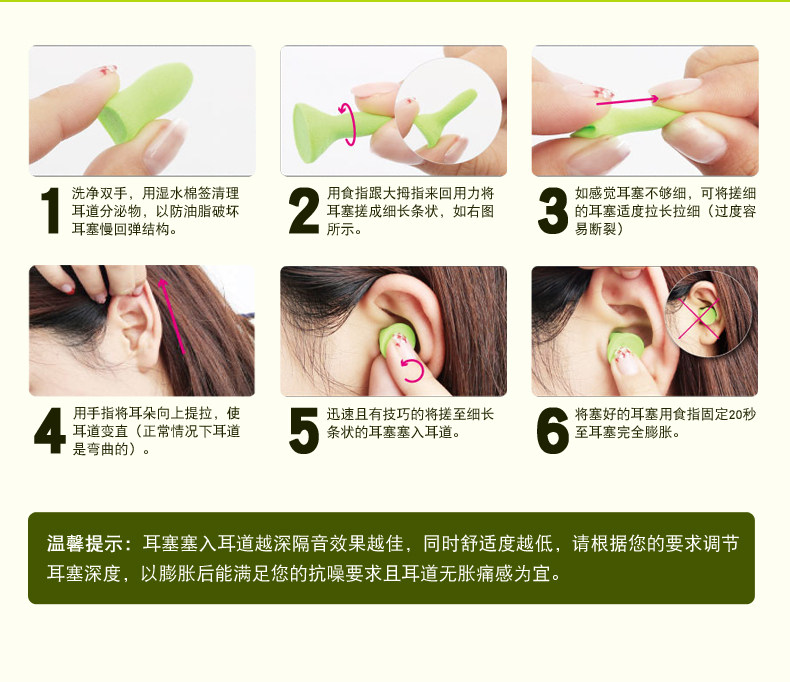 1 洗净双手，用湿水棉签清理耳道分泌物，以防油脂破坏耳塞慢回弹结构。

2 用食指跟大拇指来回用力将耳塞搓成细长条状，如右图所示。

3 如感觉耳塞不够细，可将搓细的耳塞适度拉长拉细（过度容易断裂）

4 用手指将耳朵向上提拉，使耳道变直（正常情况下耳道是弯曲的）。

5 迅速且有技巧的将搓至细长条状的耳塞塞入耳道。

6 将塞好的耳塞用食指固定20秒至耳塞完全膨胀。

温馨提示：耳塞塞入耳道越深隔音效果越佳，同时舒适度越低，请根据您的要求调节耳塞深度，以膨胀后能满足您的抗噪要求且耳道无胀痛感为宜。