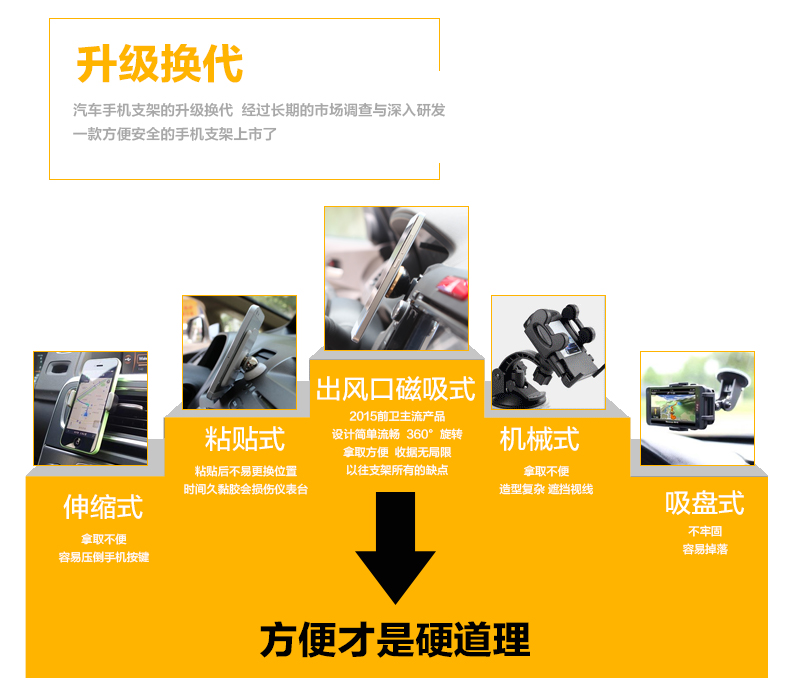 升级换代

汽车手机支架的升级换代 经过长期的市场调查与深入研发
一款方便安全的手机支架上市了

伸缩式
拿取不便
容易压倒手机按键

粘贴式
粘贴后不易更换位置
时间久黏胶会损伤仪表台

出风口磁吸式
2015前卫主流产品
设计简单流畅 360° 旋转
拿取方便 收据无局限
以往支架所有的缺点

机械式
拿取不便
造型复杂 遮挡视线

吸盘式
不牢固
容易掉落

方便才是硬道理