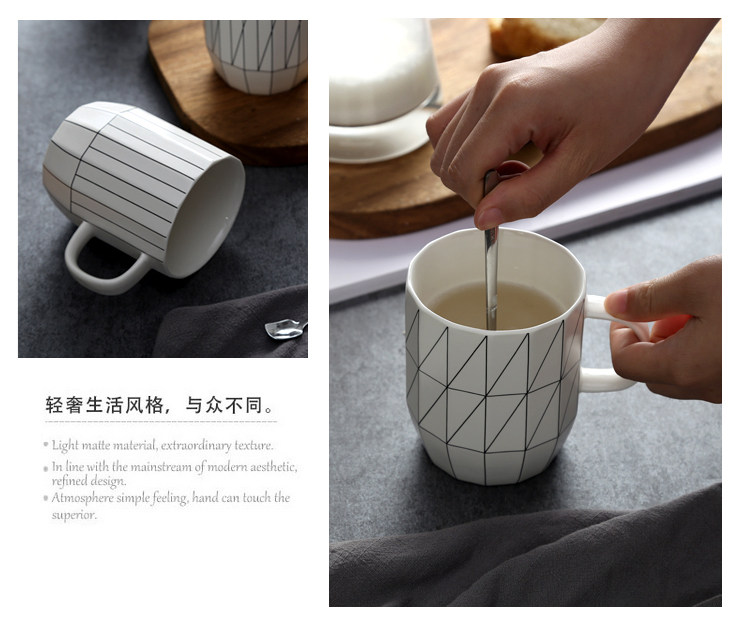 轻奢生活风格，与众不同。

• Light matte material, extraordinary texture.
• In line with the mainstream of modern aesthetic, refined design.
• Atmosphere simple feeling, hand can touch the superior.