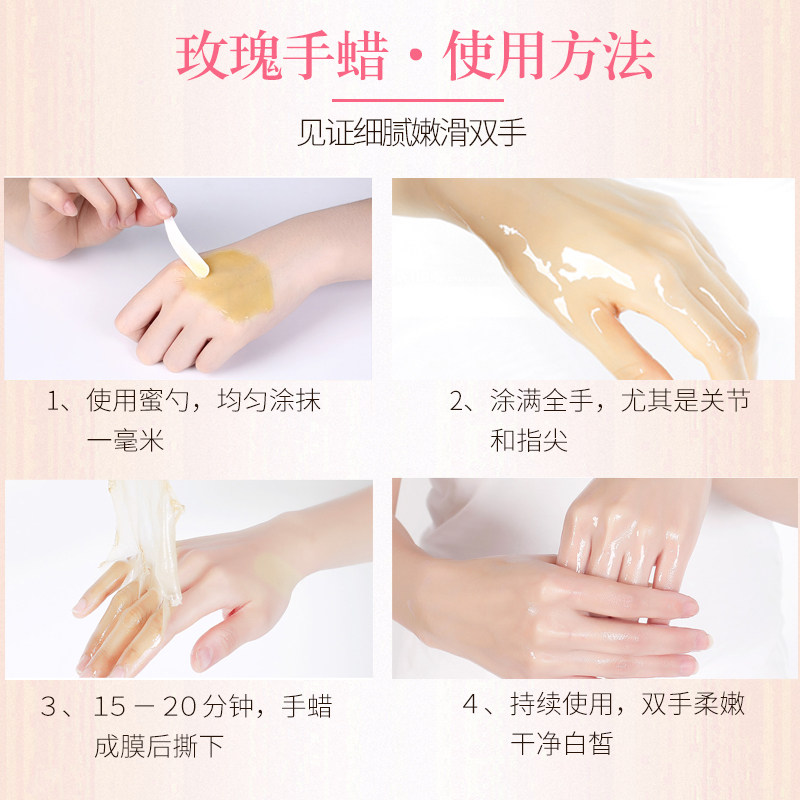 玫瑰手蜡·使用方法

见证细腻嫩滑双手

1、使用蜜勺，均匀涂抹一毫米

2、涂满全手，尤其是关节和指尖

3、15－20分钟，手蜡成膜后撕下

4、持续使用，双手柔嫩干净白皙