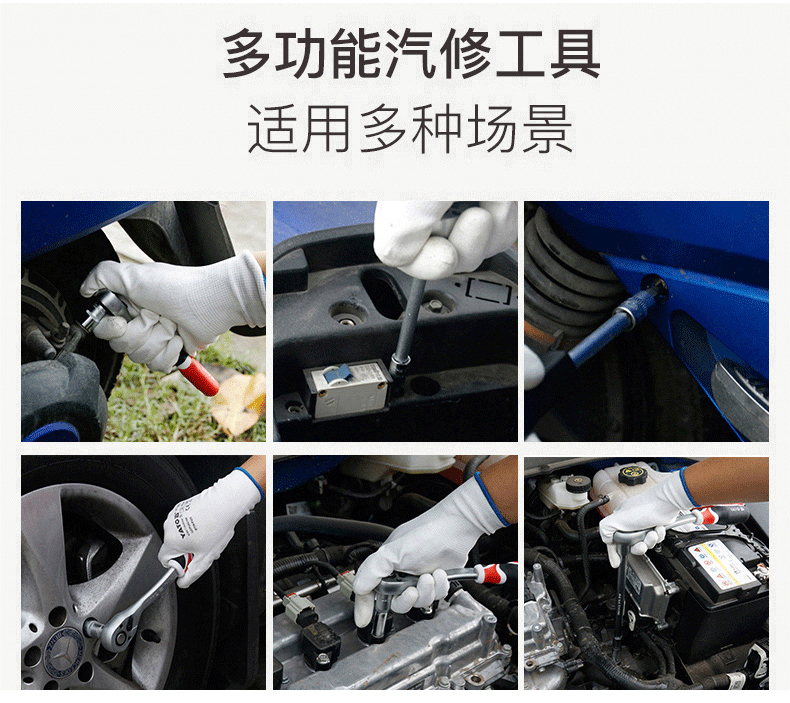 多功能汽修工具
适用多种场景