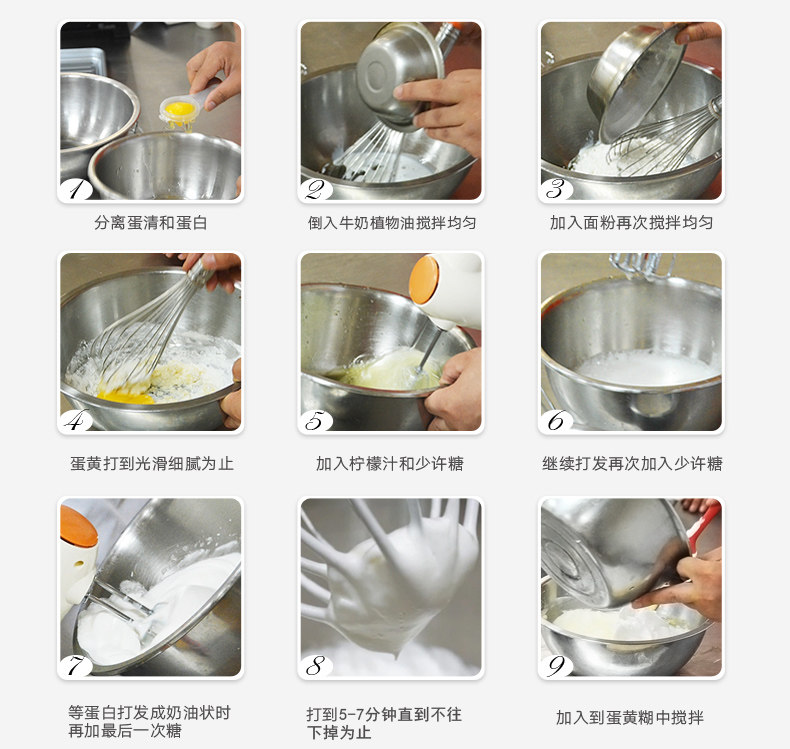 1

分离蛋清和蛋白

2

倒入牛奶植物油搅拌均匀

3

加入面粉再次搅拌均匀

4

蛋黄打到光滑细腻为止

5

加入柠檬汁和少许糖

6

继续打发再次加入少许糖

7

等蛋白打发成奶油状时再加最后一次糖

8

打到5-7分钟直到不往下掉为止

9

加入到蛋黄糊中搅拌