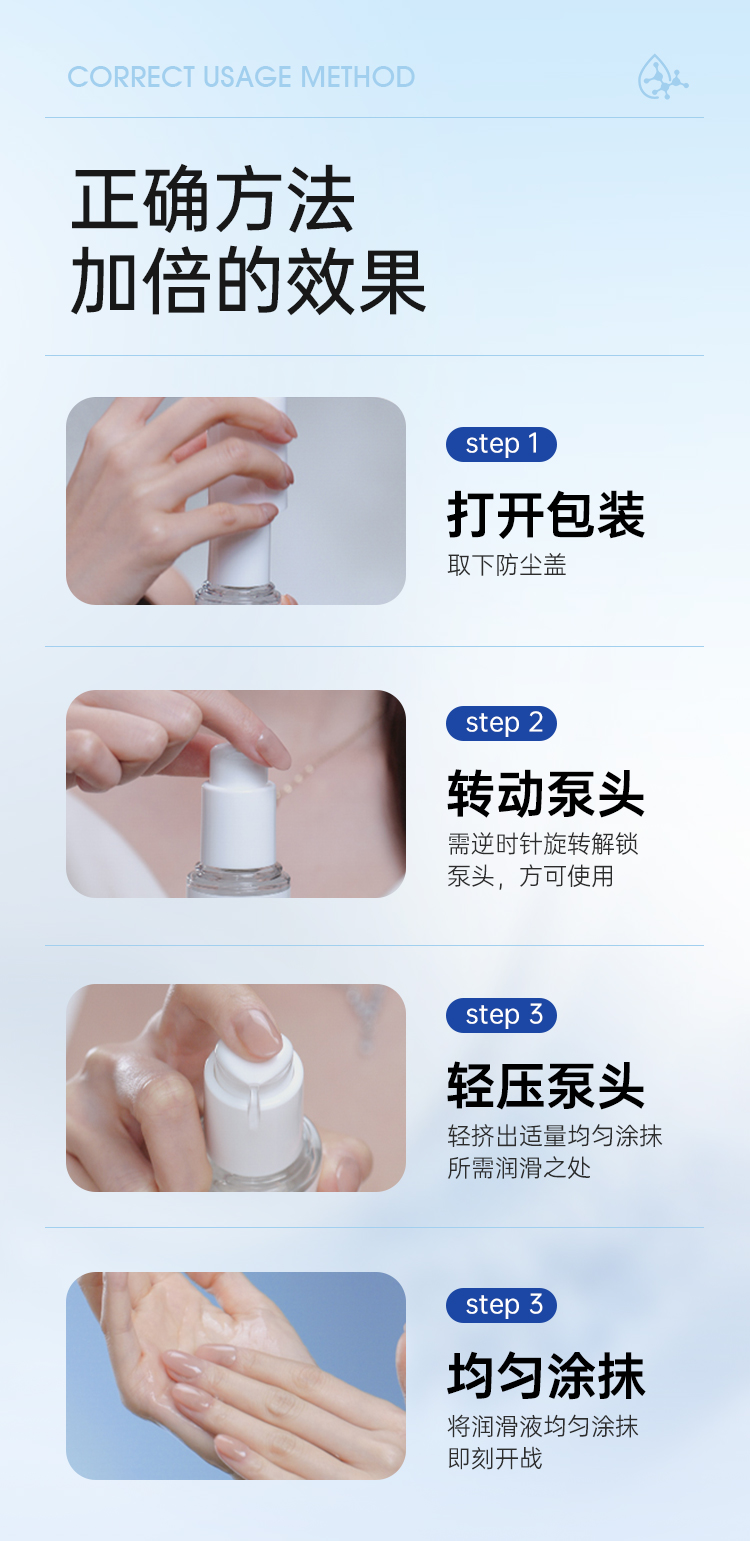 CORRECT USAGE METHOD

正确方法
加倍的效果

step 1

打开包装

取下防尘盖

step 2

转动泵头

需逆时针旋转解锁泵头，方可使用

step 3

轻压泵头

轻挤出适量均匀涂抹所需润滑之处

step 3

均匀涂抹

将润滑液均匀涂抹即刻开战