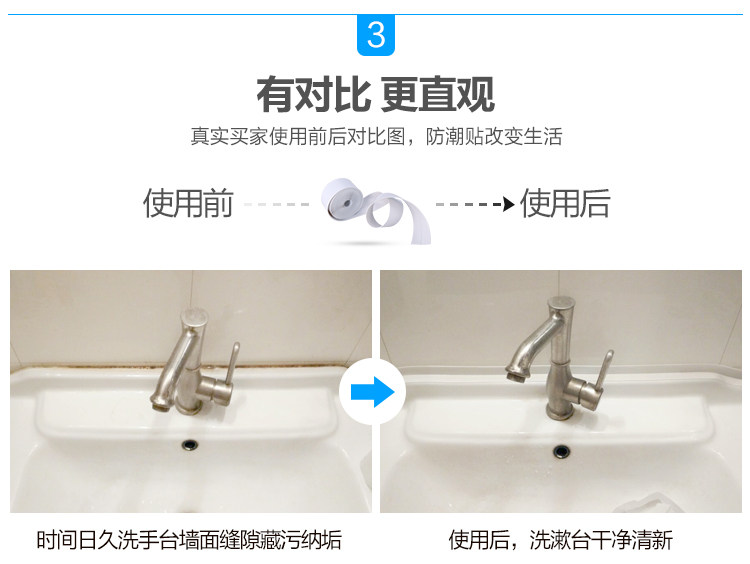 3

有对比 更直观

真实买家使用前后对比图，防潮贴改变生活

使用前 使用后

时间日久洗手台墙面缝隙藏污纳垢

使用后，洗漱台干净清新