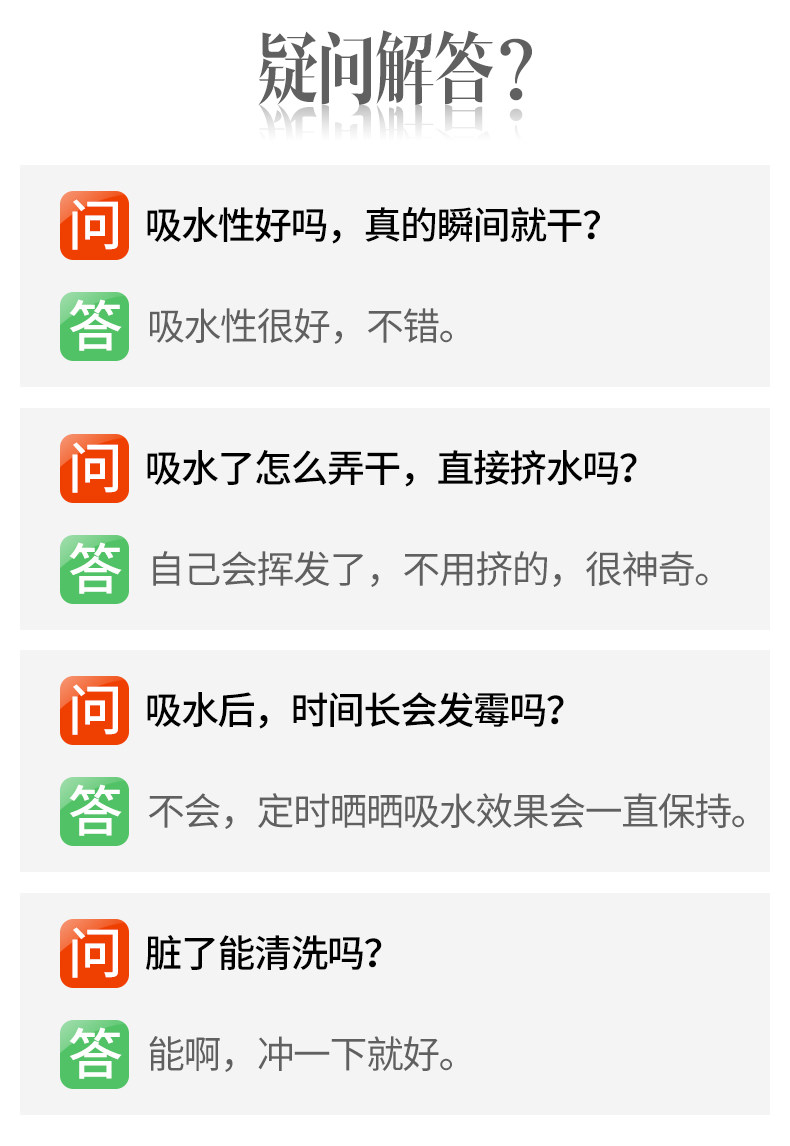 疑问解答?

问 吸水性好吗，真的瞬间就干?

答 吸水性很好，不错。

问 吸水了怎么弄干，直接挤水吗?

答 自己会挥发了，不用挤的，很神奇。

问 吸水后，时间长会发霉吗?

答 不会，定时晒晒吸水效果会一直保持。

问 脏了能清洗吗?

答 能啊，冲一下就好。