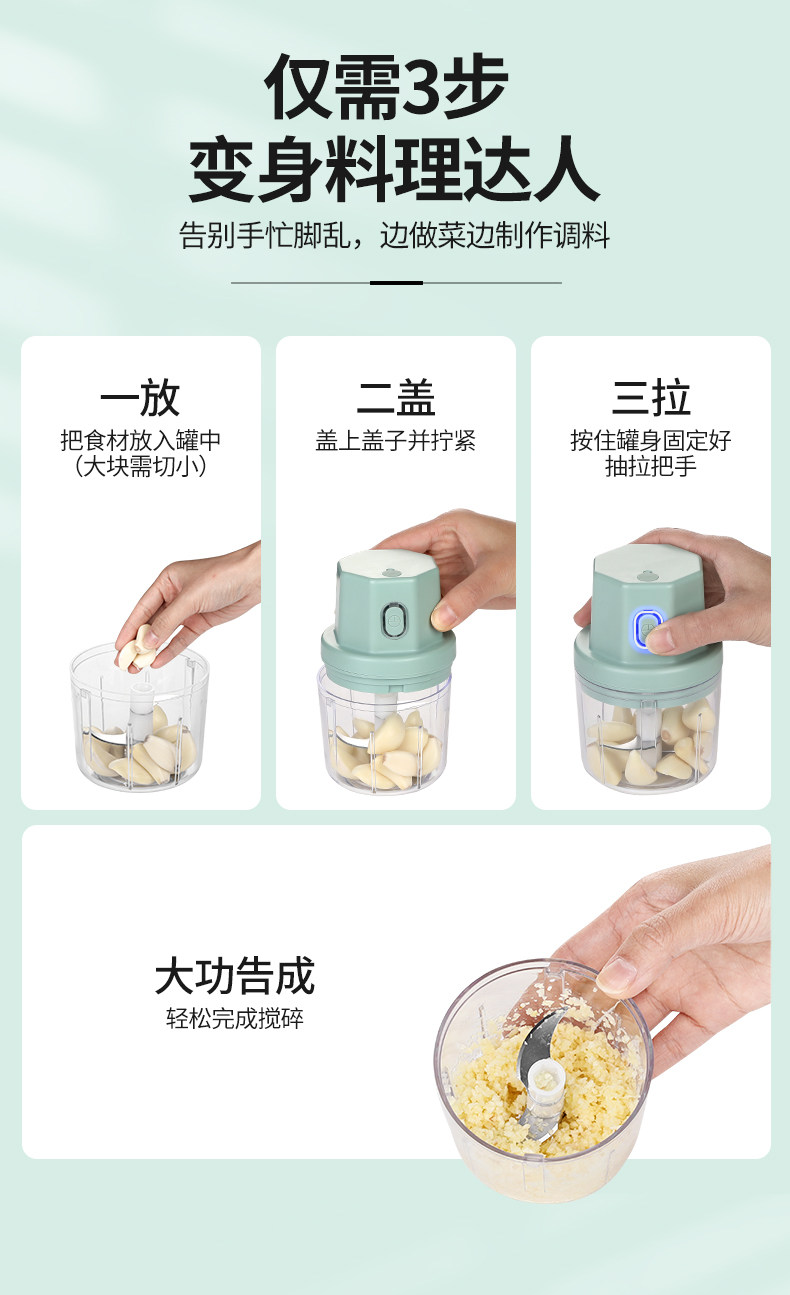 仅需3步
变身料理达人
告别手忙脚乱，边做菜边制作调料

一放
把食材放入罐中
（大块需切小）

二盖
盖上盖子并拧紧

三拉
按住罐身固定好
抽拉把手

大功告成
轻松完成搅碎