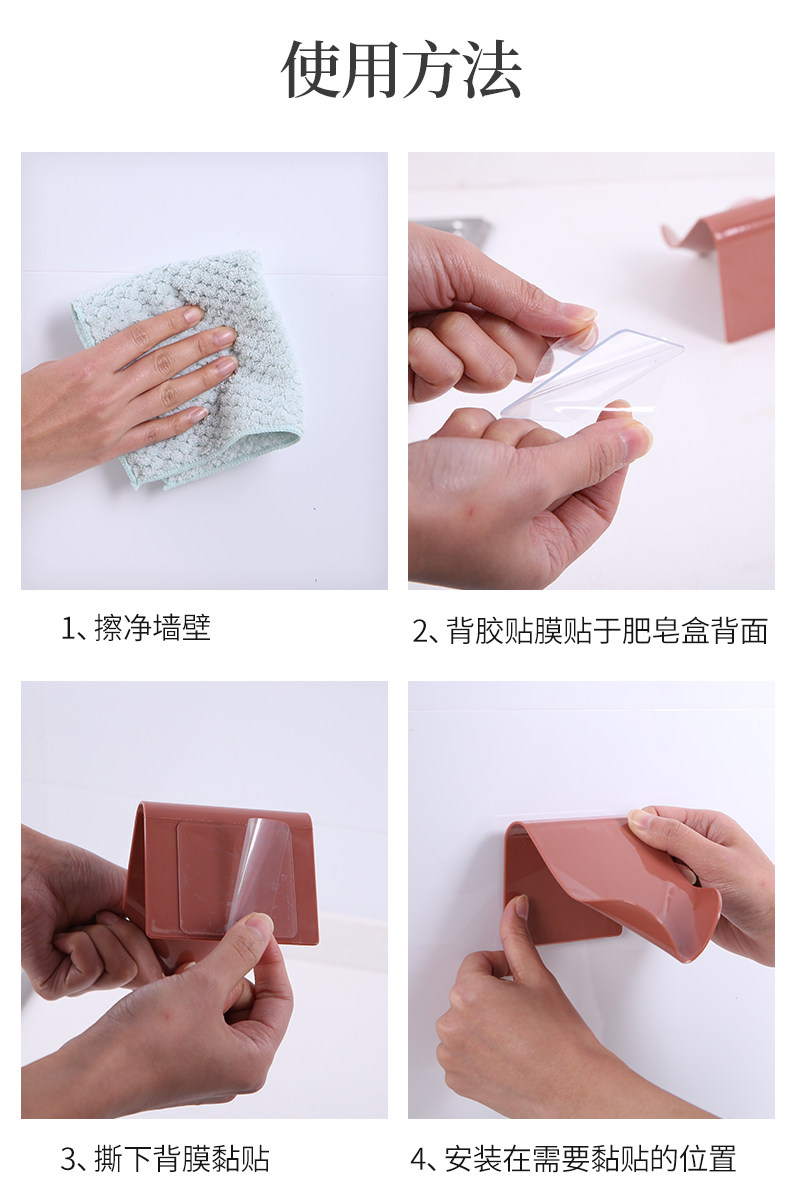 使用方法

1、擦净墙壁

2、背胶贴膜贴于肥皂盒背面

3、撕下背膜黏贴

4、安装在需要黏贴的位置