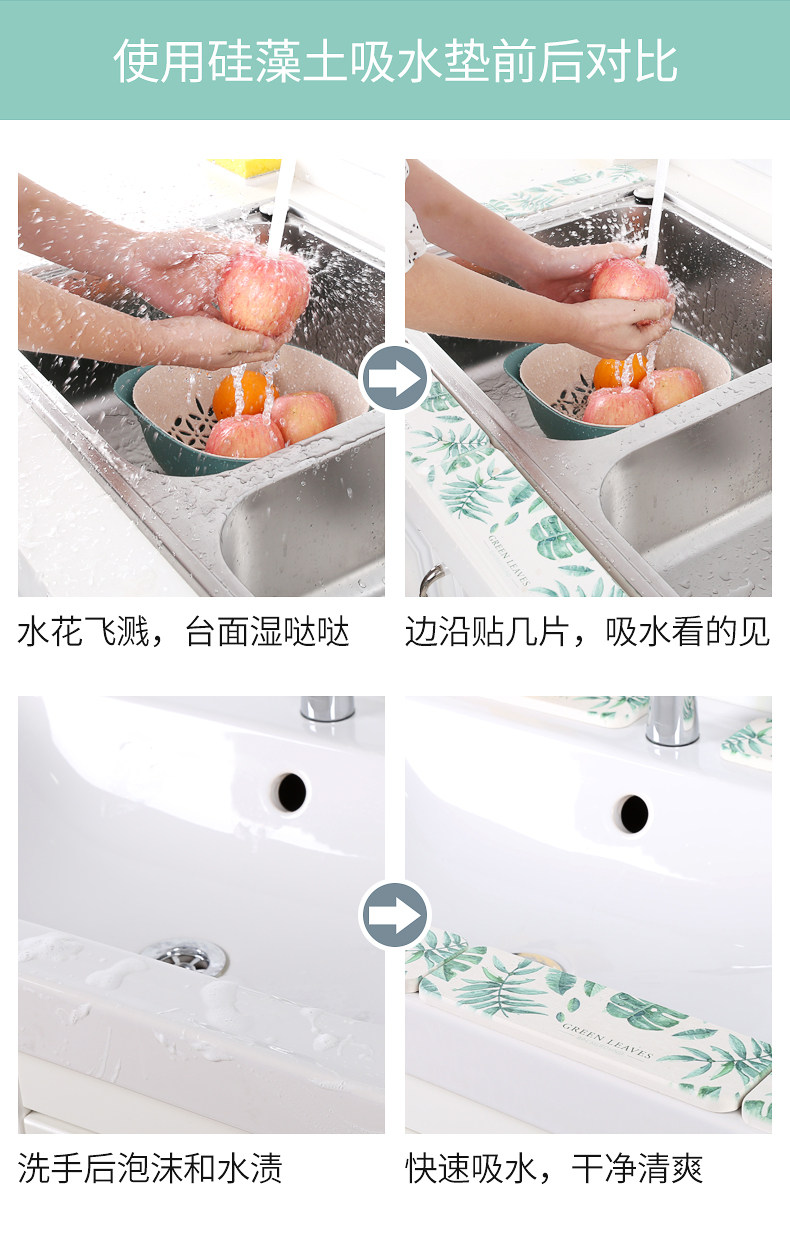 使用硅藻土吸水垫前后对比

GREEN LEAVES

水花飞溅，台面湿哒哒

边沿贴几片，吸水看的见

GREEN LEAVES

洗手后泡沫和水渍

快速吸水，干净清爽